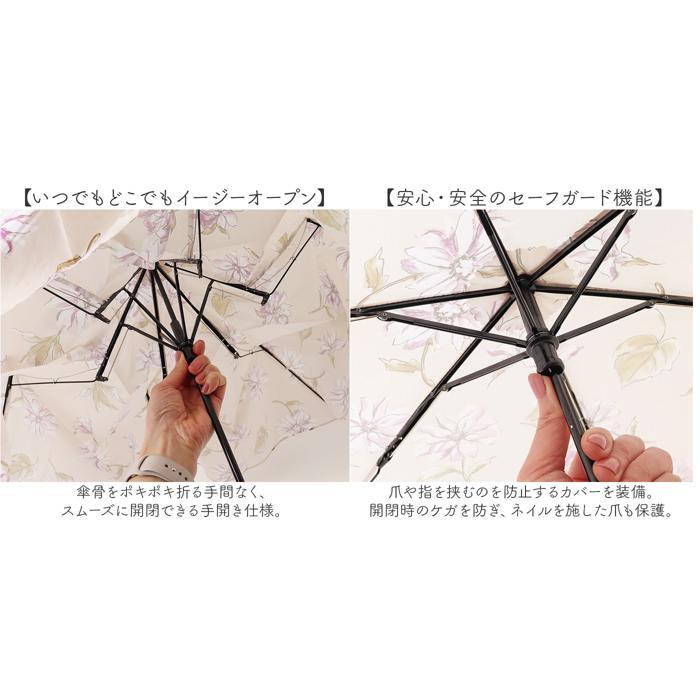 【いつでもどこでもイージーオープン】

傘骨をポキポキ折る手間なく、
スムーズに開閉できる手開き仕様。

【安心・安全のセーフガード機能】

爪や指を挟むのを防止するカバーを装備。
開閉時のケガを防ぎ、ネイルを施した爪も保護。