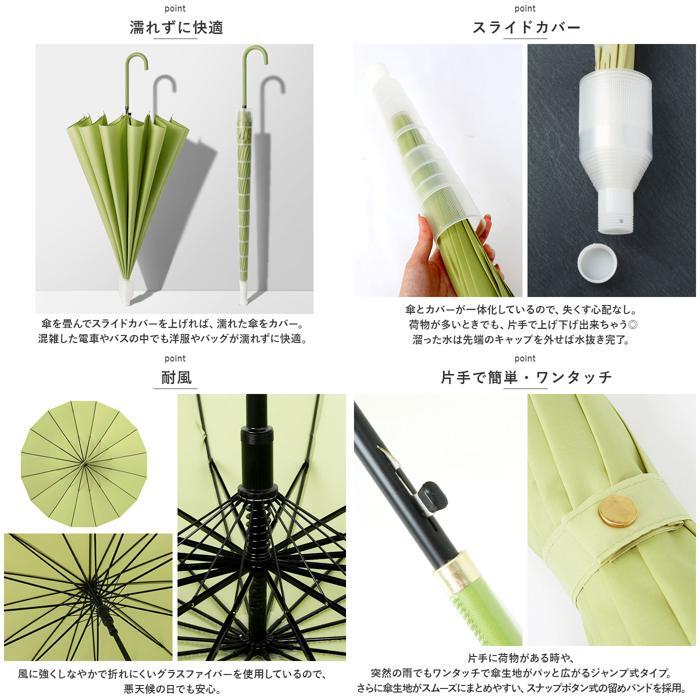 point
濡れずに快適

傘を畳んでスライドカバーを上げれば、濡れた傘をカバー。
混雑した電車やバスの中でも洋服やバッグが濡れずに快適。

point
スライドカバー

傘とカバーが一体化しているので、失くす心配なし。
荷物が多いときでも、片手で上げ下げ出来ちゃう◎
溜った水は先端のキャップを外せば水抜き完了。

point
耐風

風に強くしなやかで折れにくいグラスファイバーを使用しているので、
悪天候の日でも安心。

point
片手で簡単・ワンタッチ

片手に荷物がある時や、
突然の雨でもワンタッチで傘生地がパッと広がるジャンプ式タイプ。
さらに傘生地がスムーズにまとめやすい、スナップボタン式の留めバンドを採用。