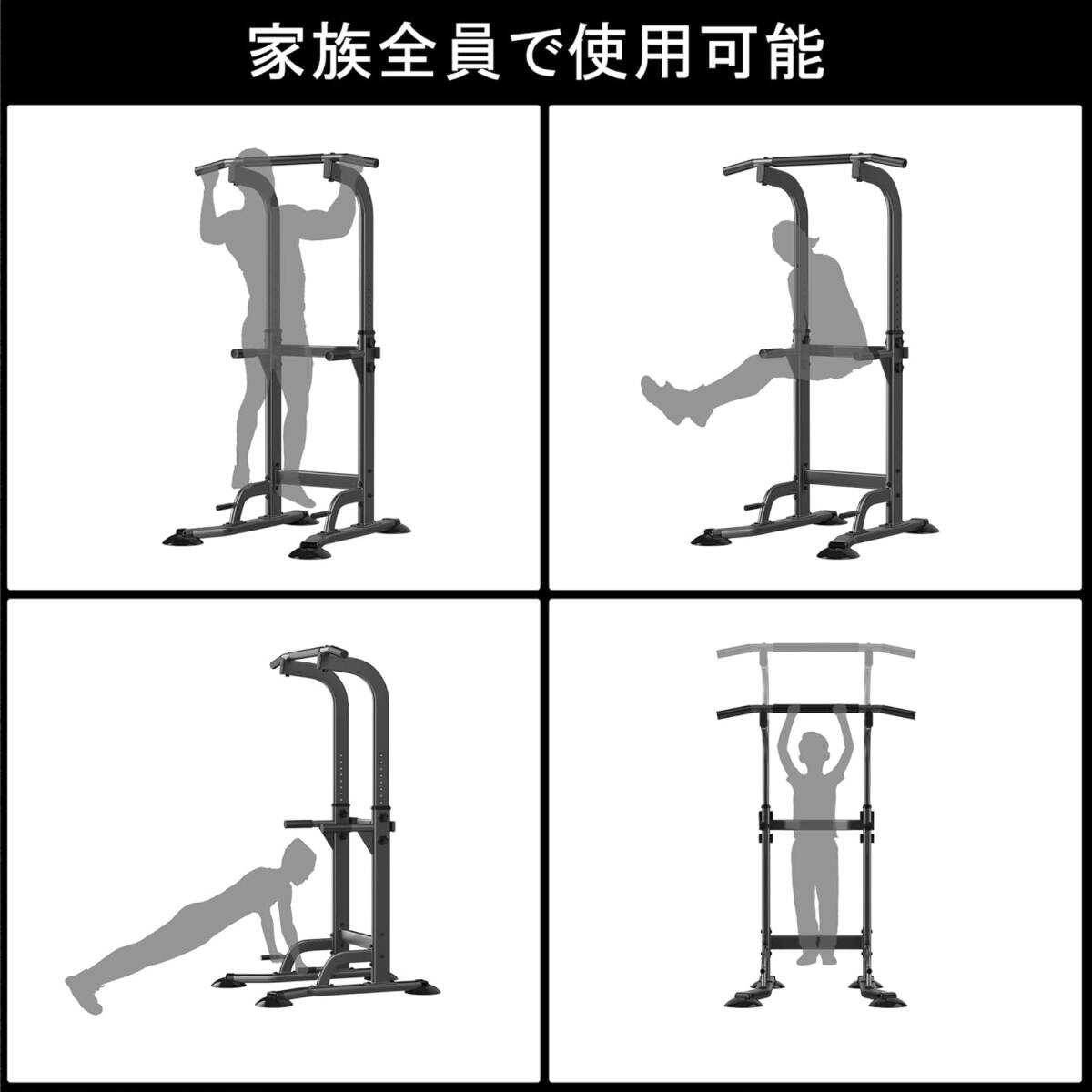 家族全員で使用可能