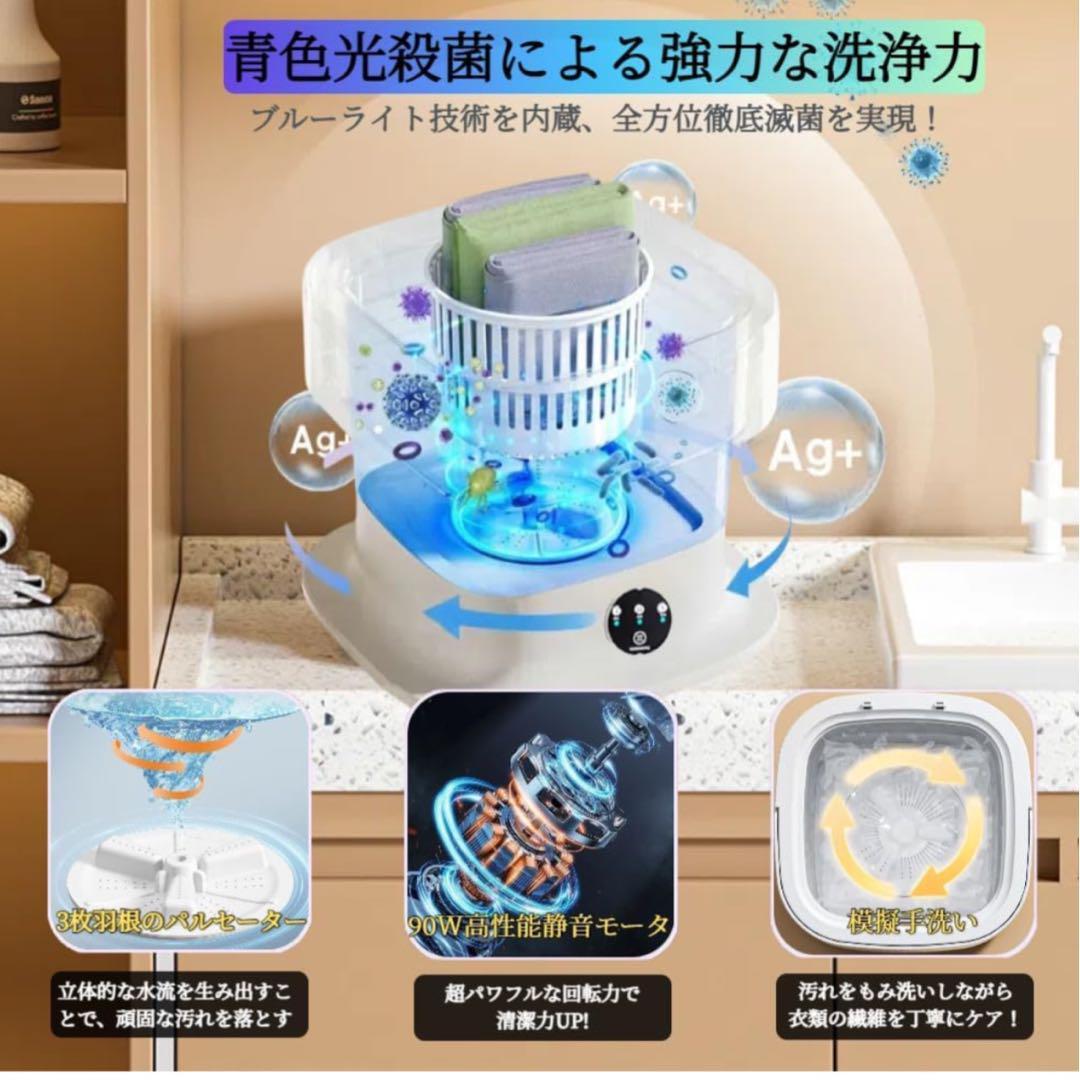 青色光殺菌による強力な洗浄力

ブルーライト技術を内蔵、全方位徹底滅菌を実現！

Ag+

Ag+

Ag+

3枚羽根のパルセーター

立体的な水流を生み出すことで、頑固な汚れを落とす

90W高性能静音モータ

超パワフルな回転力で清潔力UP!

模擬手洗い

汚れをもみ洗いしながら衣類の繊維を丁寧にケア！