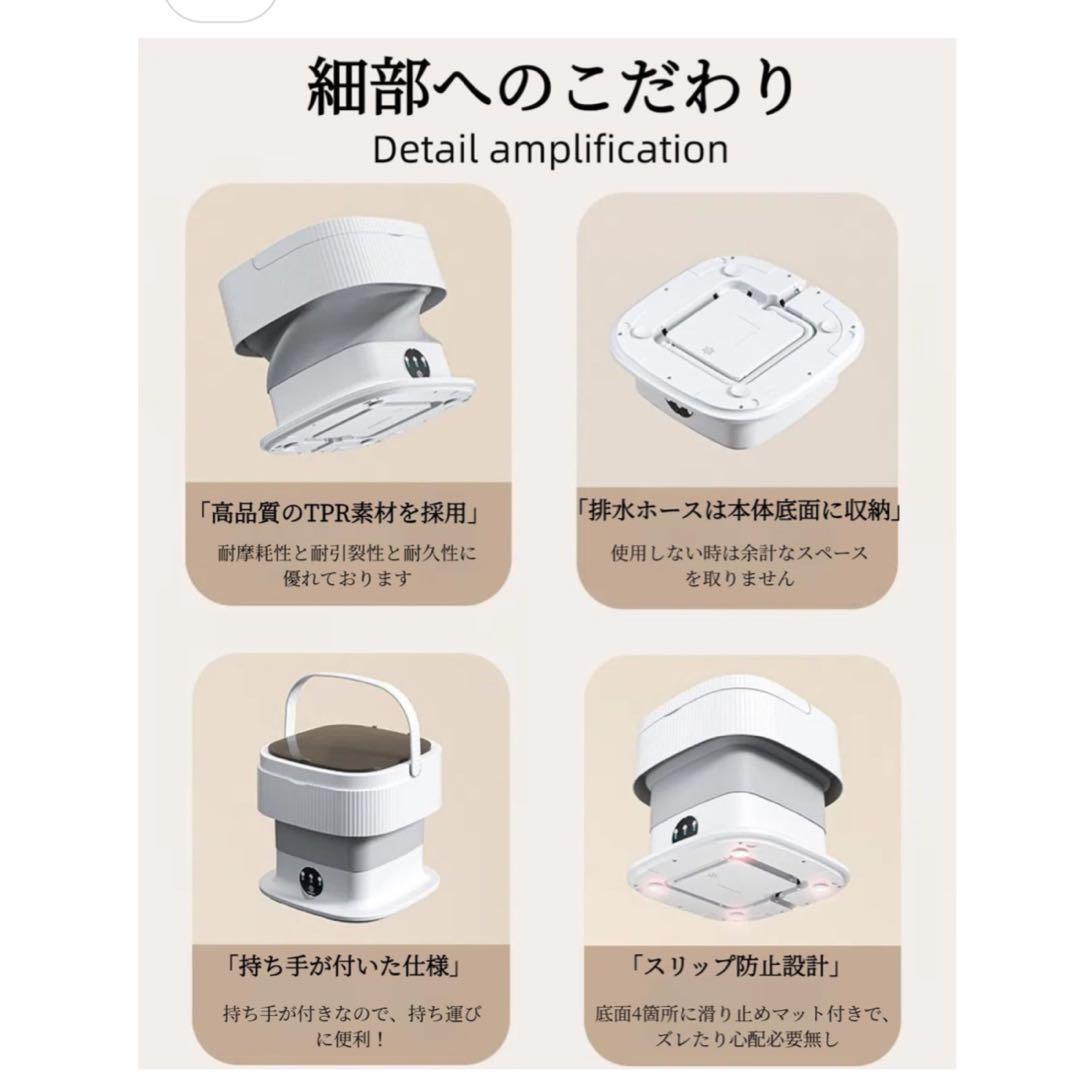 細部へのこだわり
Detail amplification

「高品質のTPR素材を採用」
耐摩耗性と耐引裂性と耐久性に優れております

「排水ホースは本体底面に収納」
使用しない時は余計なスペースを取りません

「持ち手が付いた仕様」
持ち手が付きなので、持ち運びに便利！

「スリップ防止設計」
底面4箇所に滑り止めマット付きで、ズレたり心配必要無し