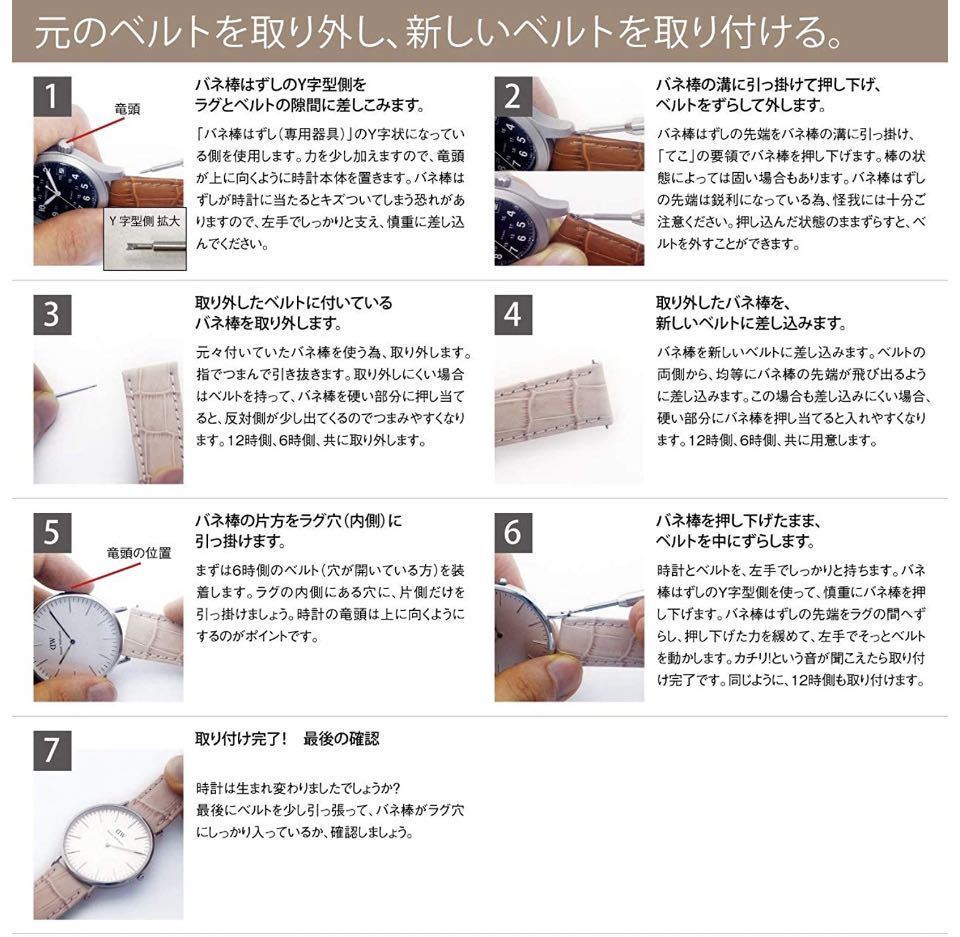 元のベルトを取り外し、新しいベルトを取り付ける。

1
竜頭
Y 字型側 拡大
バネ棒はずしのY字型側をラグとベルトの隙間に差しこみます。
「バネ棒はずし（専用器具）」のY字状になっている側を使用します。力を少し加えますので、竜頭が上に向くように時計本体を置きます。バネ棒はずしが時計に当たるとキズついてしまう恐れがありますので、左手でしっかりと支え、慎重に差し込んでください。

2
バネ棒の溝に引っ掛けて押し下げ、ベルトをずらして外します。
バネ棒はずしの先端をバネ棒の溝に引っ掛け、「てこ」の要領でバネ棒を押し下げます。棒の状態によっては固い場合もあります。バネ棒はずしの先端は鋭利になっている為、怪我には十分ご注意ください。押し込んだ状態のままずらすと、ベルトを外すことができます。

3
取り外したベルトに付いているバネ棒を取り外します。
元々付いていたバネ棒を使う為、取り外します。指でつまんで引き抜きます。取り外しにくい場合はベルトを持って、バネ棒を硬い部分に押し当てると、反対側が少し出てくるのでつまみやすくなります。12時側、6時側、共に取り外します。

4
取り外したバネ棒を、新しいベルトに差し込みます。
バネ棒を新しいベルトに差し込みます。ベルトの両側から、均等にバネ棒の先端が飛び出るように差し込みます。この場合も差し込みにくい場合、硬い部分にバネ棒を押し当てると入れやすくなります。12時側、6時側、共に用意します。

5
竜頭の位置
バネ棒の片方をラグ穴（内側）に引っ掛けます。
まずは6時側のベルト（穴が開いている方）を装着します。ラグの内側にある穴に、片側だけを引っ掛けましょう。時計の竜頭は上に向くようにするのがポイントです。

6
バネ棒を押し下げたまま、ベルトを中にずらします。
時計とベルトを、左手でしっかりと持ちます。バネ棒はずしのY字型側を使って、慎重にバネ棒を押し下げます。バネ棒はずしの先端をラグの間へずらし、押し下げた力を緩めて、左手でそっとベルトを動かします。カチリ!という音が聞こえたら取り付け完了です。同じように、12時側も取り付けます。

7
取り付け完了！　最後の確認
時計は生まれ変わりましたでしょうか?
最後にベルトを少し引っ張って、バネ棒がラグ穴にしっかり入っているか、確認しましょう。