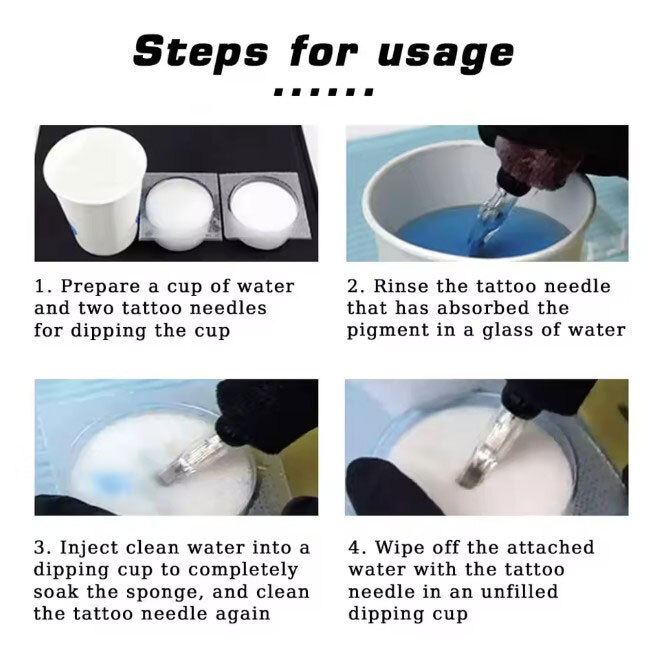 Steps for usage

......

1. Prepare a cup of water and two tattoo needles for dipping the cup

2. Rinse the tattoo needle that has absorbed the pigment in a glass of water

3. Inject clean water into a dipping cup to completely soak the sponge, and clean the tattoo needle again

4. Wipe off the attached water with the tattoo needle in an unfilled dipping cup