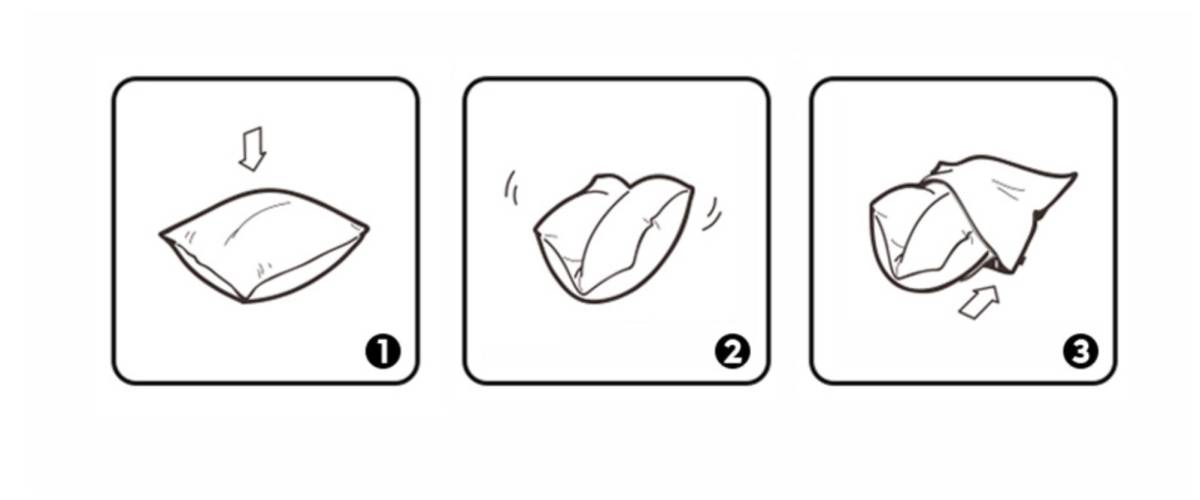 1

2

3