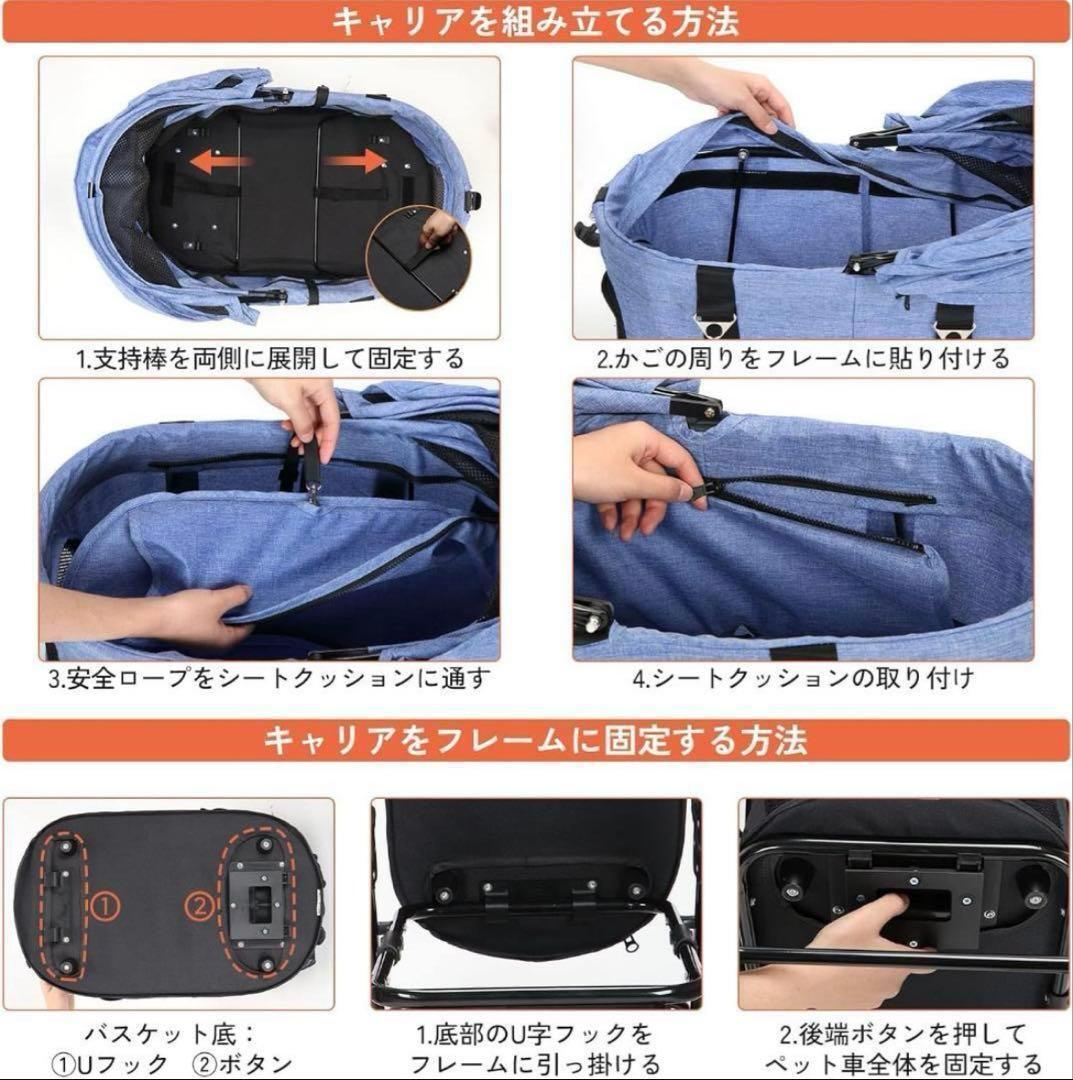 キャリアを組み立てる方法

1.支持棒を両側に展開して固定する

2.かごの周りをフレームに貼り付ける

3.安全ロープをシートクッションに通す

4.シートクッションの取り付け

キャリアをフレームに固定する方法

①

②

バスケット底：
①Uフック ②ボタン

1.底部のU字フックを
フレームに引っ掛ける

2.後端ボタンを押して
ペット車全体を固定する