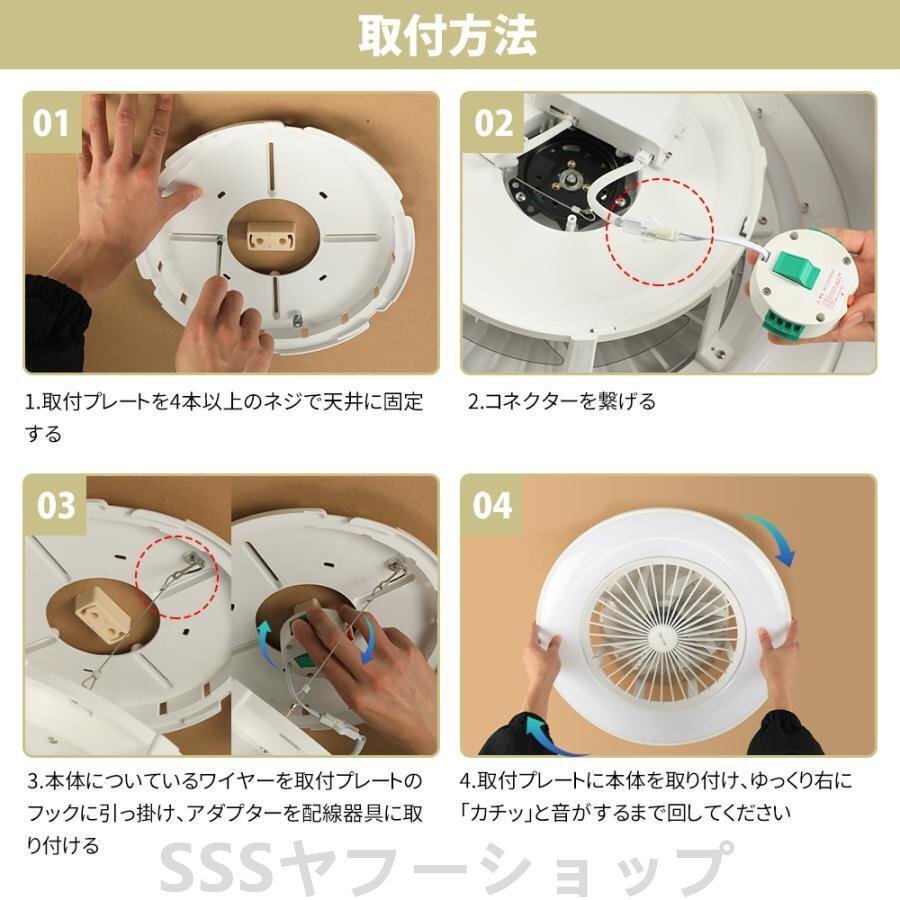 取付方法

01

1.取付プレートを4本以上のネジで天井に固定する

02

2.コネクターを繋げる

03

3.本体についているワイヤーを取付プレートのフックに引っ掛け、アダプターを配線器具に取り付ける

04

4.取付プレートに本体を取り付け、ゆっくり右に「カチッ」と音がするまで回してください

SSSヤフーショップ