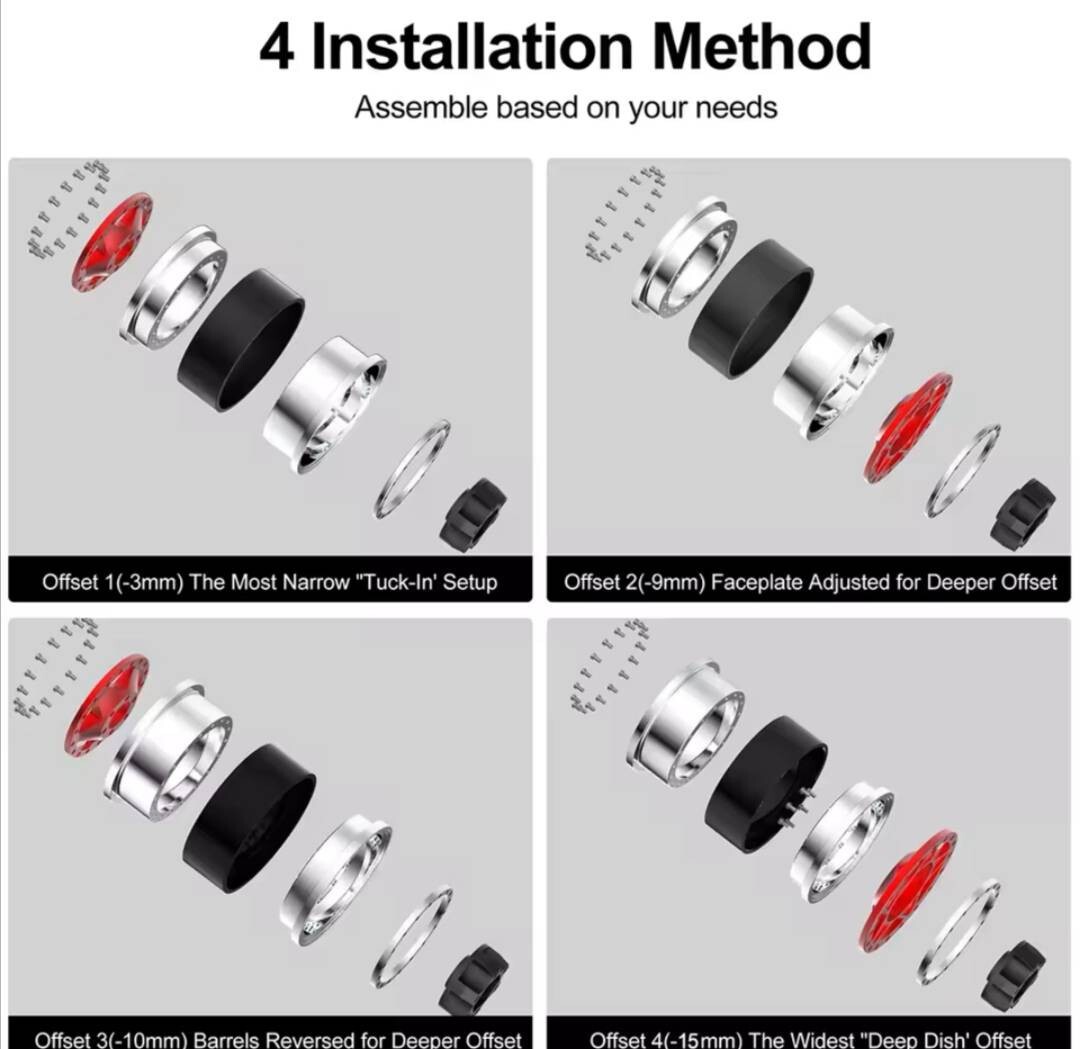 4 Installation Method

Assemble based on your needs

Offset 1(-3mm) The Most Narrow "Tuck-In' Setup

Offset 2(-9mm) Faceplate Adjusted for Deeper Offset

Offset 3(-10mm) Barrels Reversed for Deeper Offset

Offset 4(-15mm) The Widest "Deep Dish' Offset