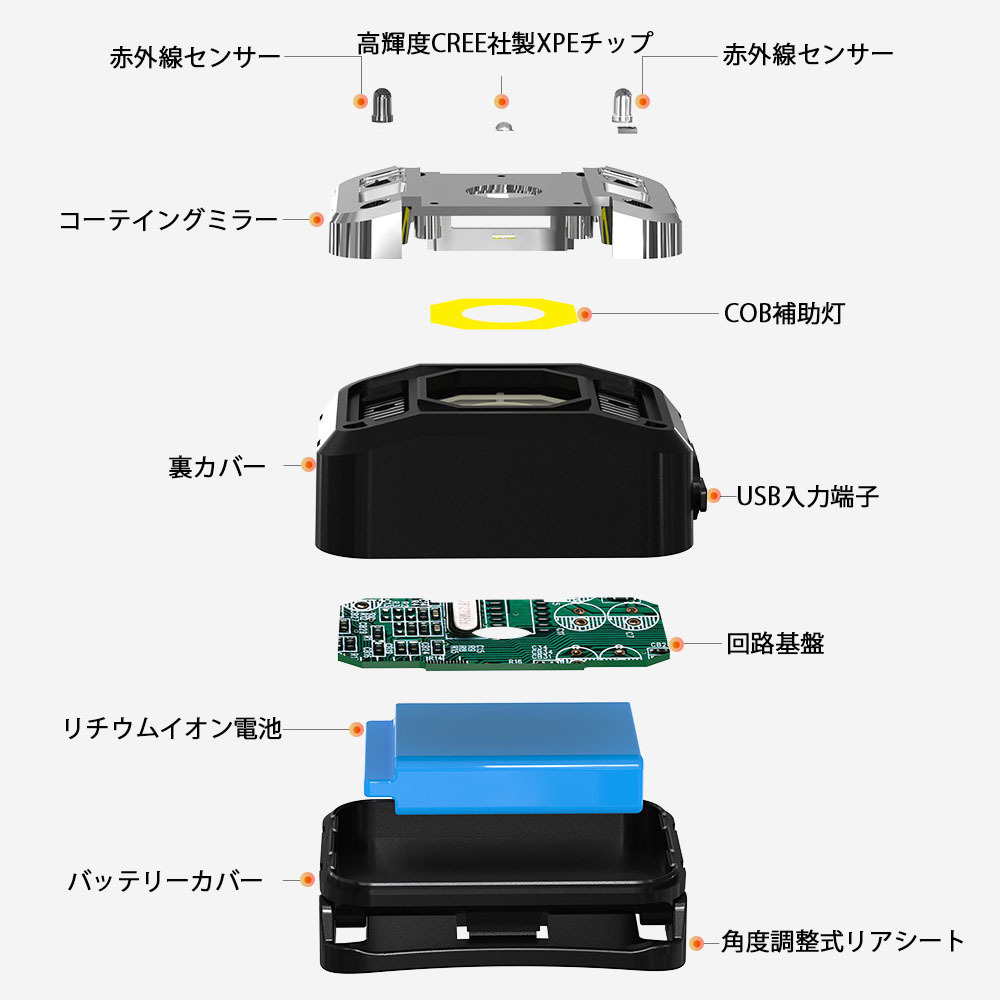 赤外線センサー

高輝度CREE社製XPEチップ

赤外線センサー

コーテイングミラー

COB補助灯

裏カバー

USB入力端子

回路基盤

リチウムイオン電池

バッテリーカバー

角度調整式リアシート