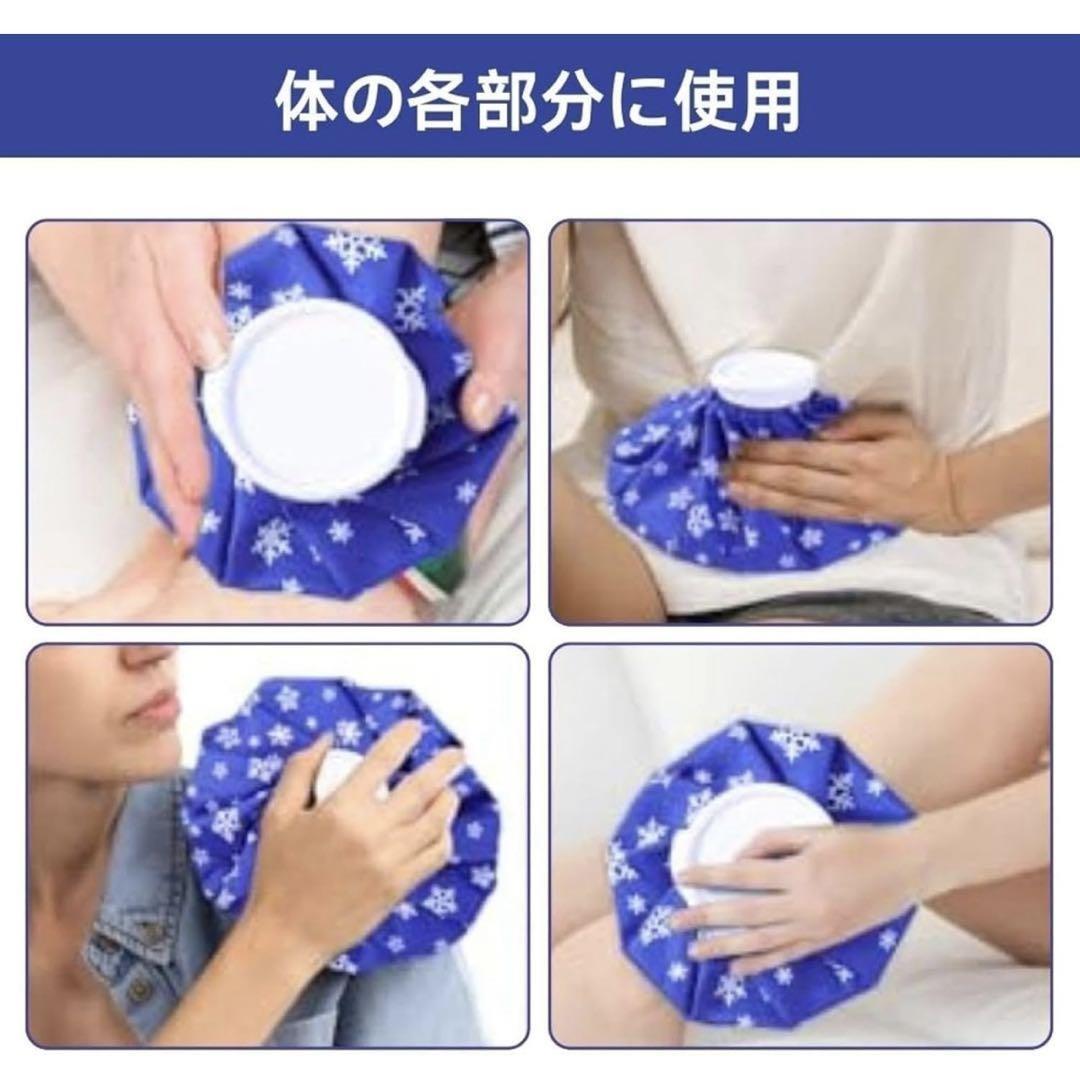 体の各部分に使用