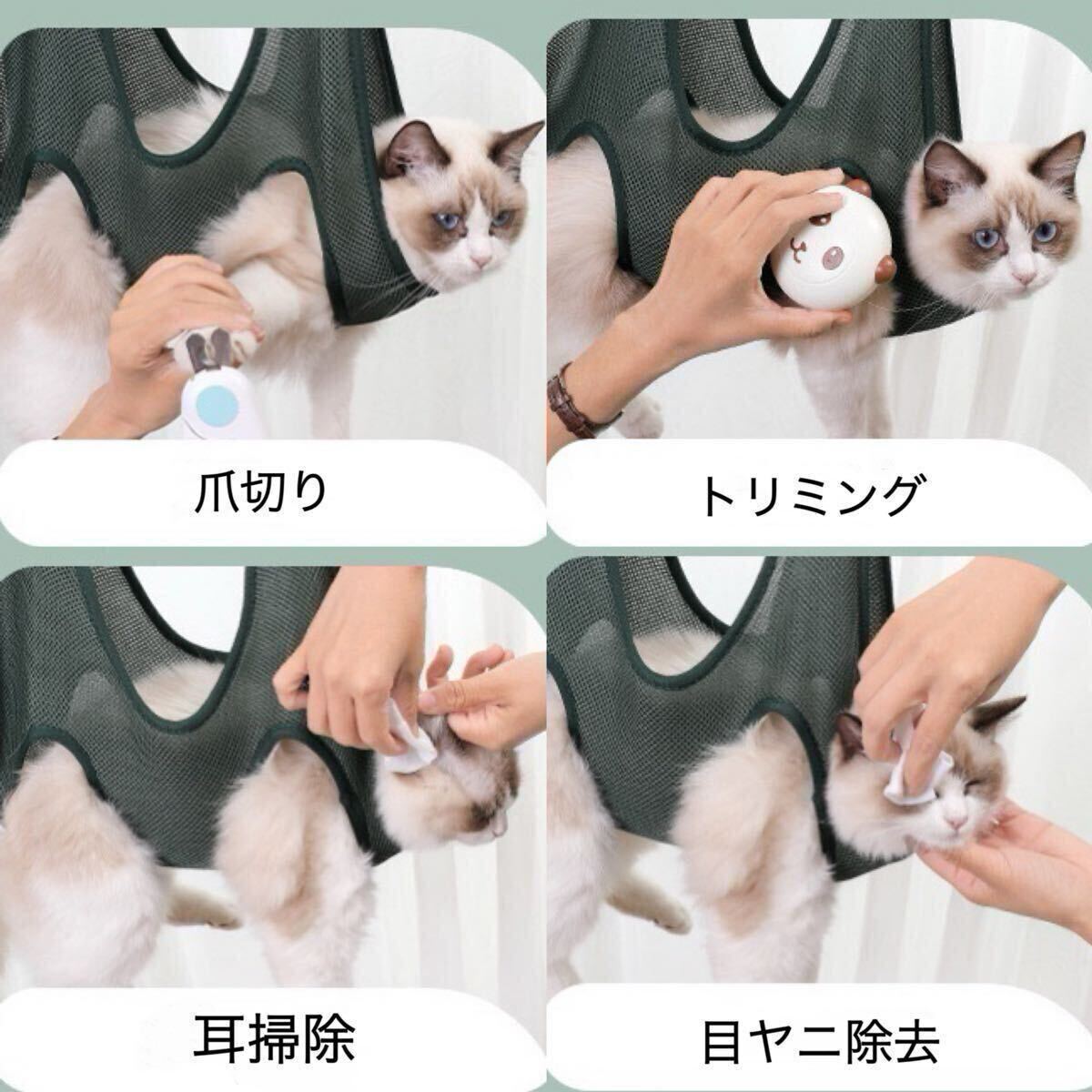 爪切り

トリミング

耳掃除

目ヤニ除去