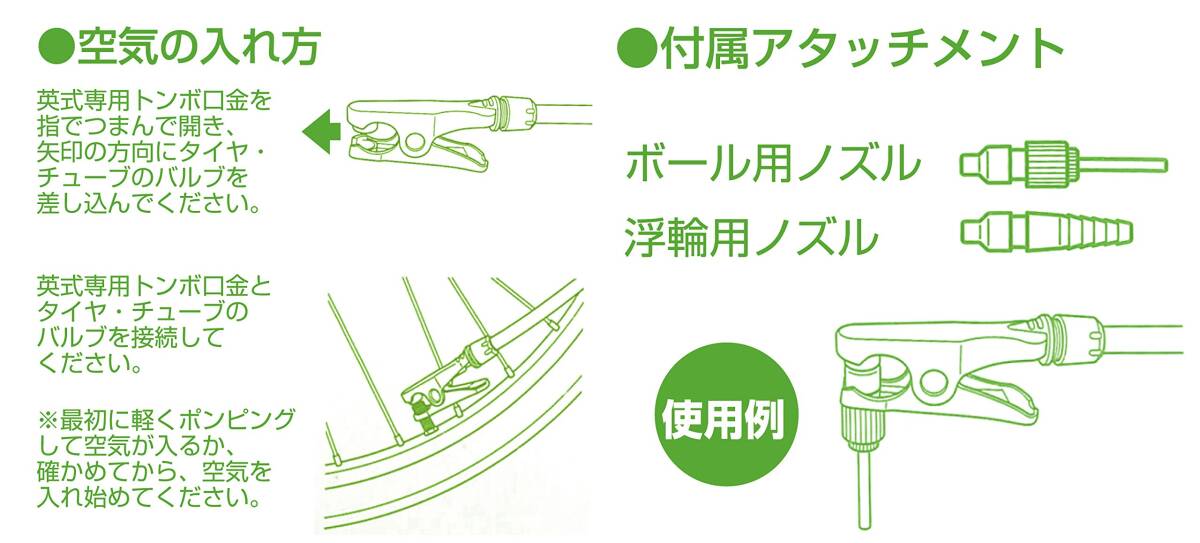 ●空気の入れ方

英式専用トンボ口金を指でつまんで開き、矢印の方向にタイヤ・チューブのバルブを差し込んでください。

英式専用トンボ口金とタイヤ・チューブのバルブを接続してください。

※最初に軽くポンピングして空気が入るか、確かめてから、空気を入れ始めてください。

●付属アタッチメント

ボール用ノズル

浮輪用ノズル

使用例