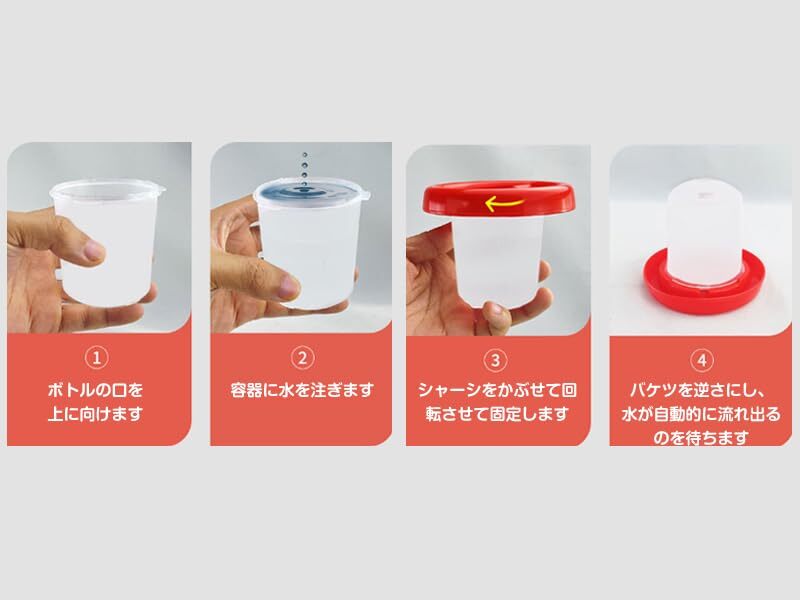 ①
ボトルの口を上に向けます

②
容器に水を注ぎます

③
シャーシをかぶせて回転させて固定します

④
バケツを逆さにし、水が自動的に流れ出るのを待ちます