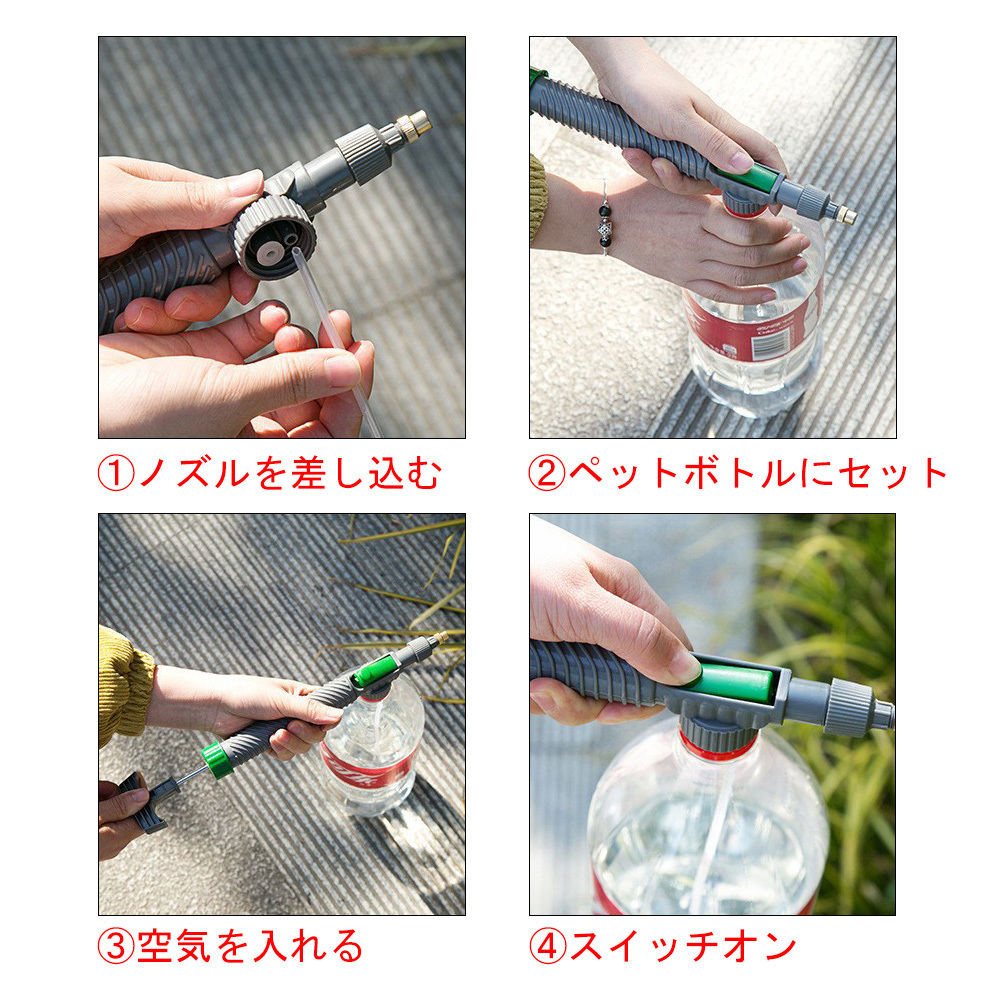 ①ノズルを差し込む

②ペットボトルにセット

③空気を入れる

④スイッチオン