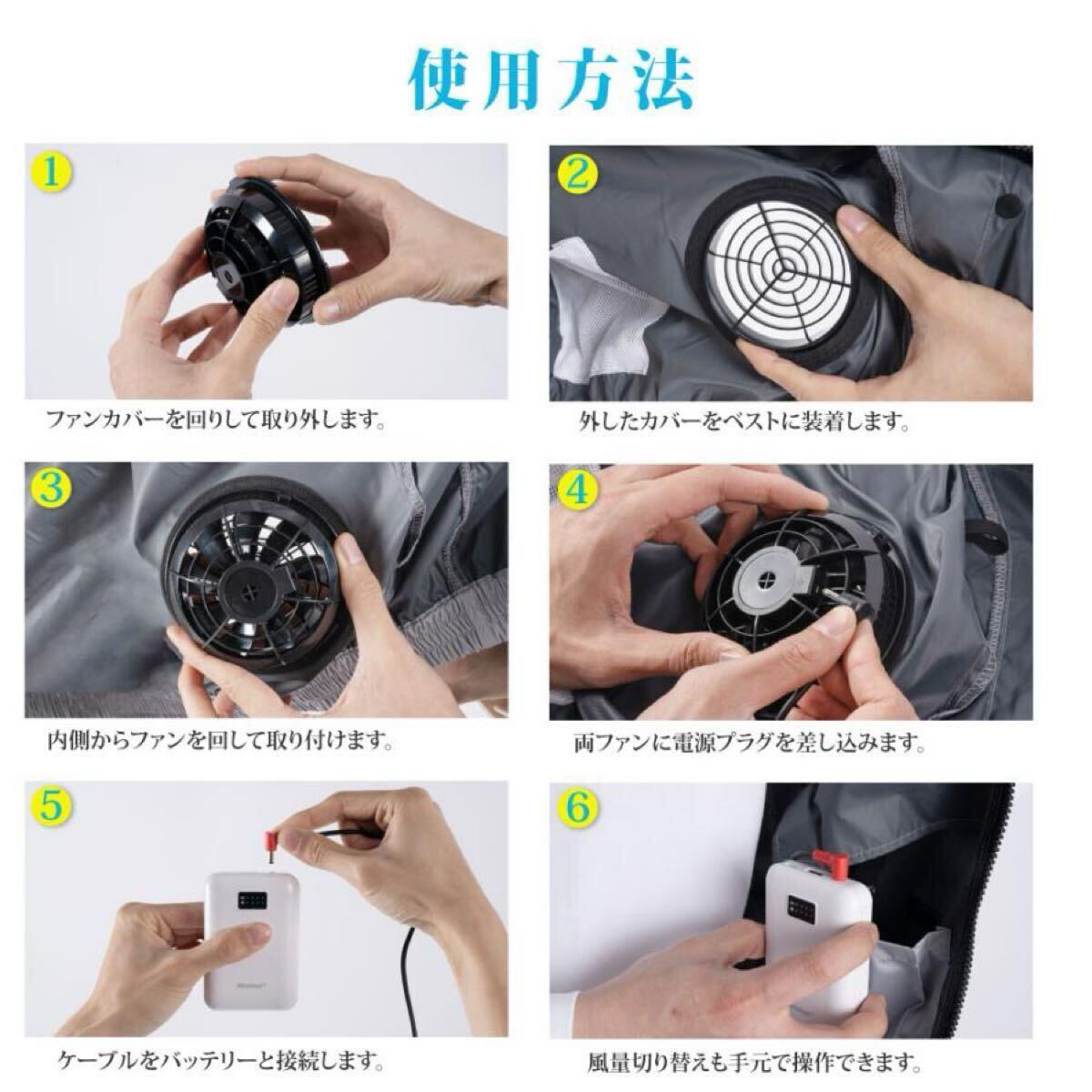 使用方法

1

ファンカバーを回りして取り外します。

2

外したカバーをベストに装着します。

3

内側からファンを回して取り付けます。

4

両ファンに電源プラグを差し込みます。

5

ケーブルをバッテリーと接続します。

6

風量切り替えも手元で操作できます。