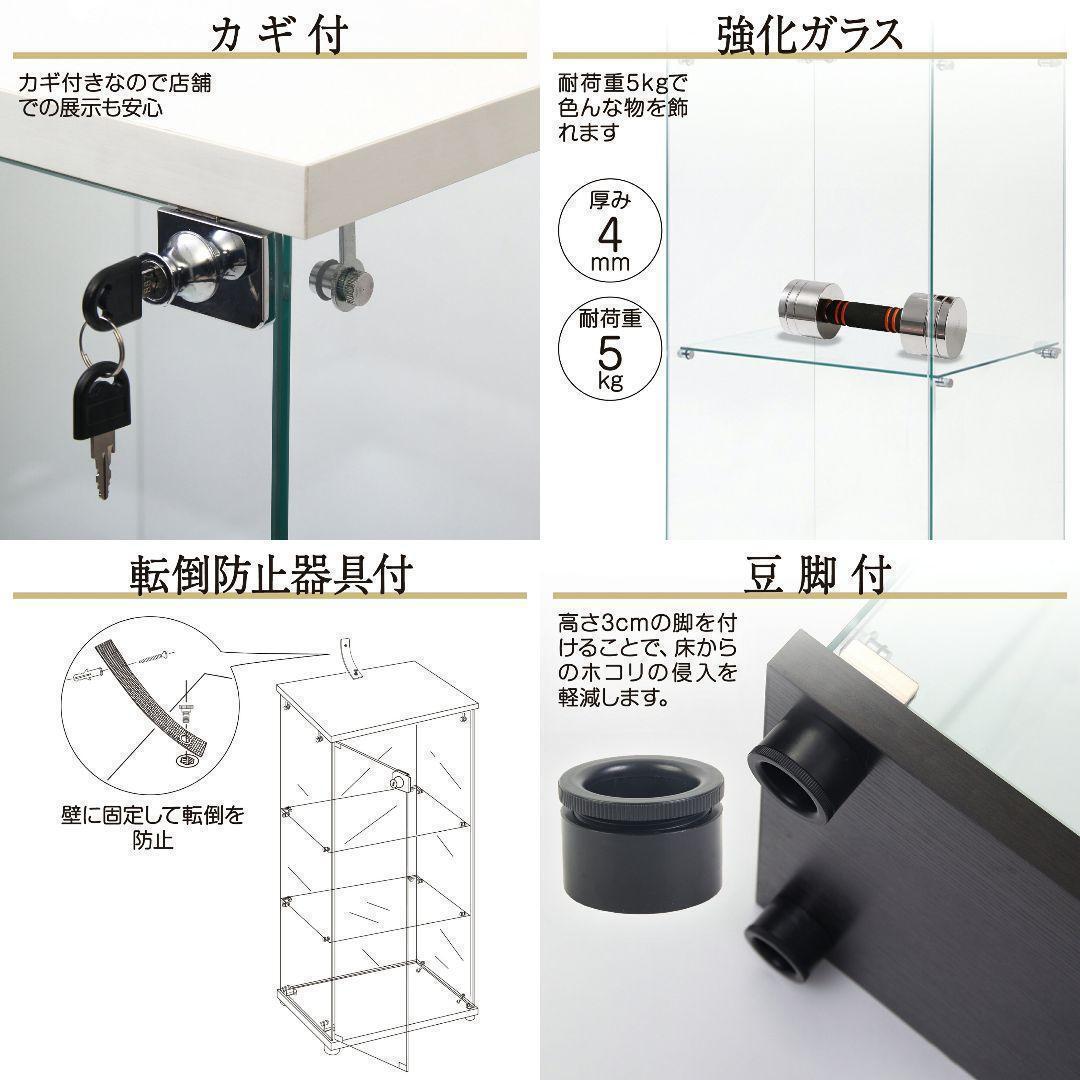 カギ付

カギ付きなので店舗での展示も安心

強化ガラス

耐荷重5kgで色んな物を飾れます

厚み
4
mm

耐荷重
5
kg

転倒防止器具付

壁に固定して転倒を防止

豆脚付

高さ3cmの脚を付けることで、床からのホコリの侵入を軽減します。