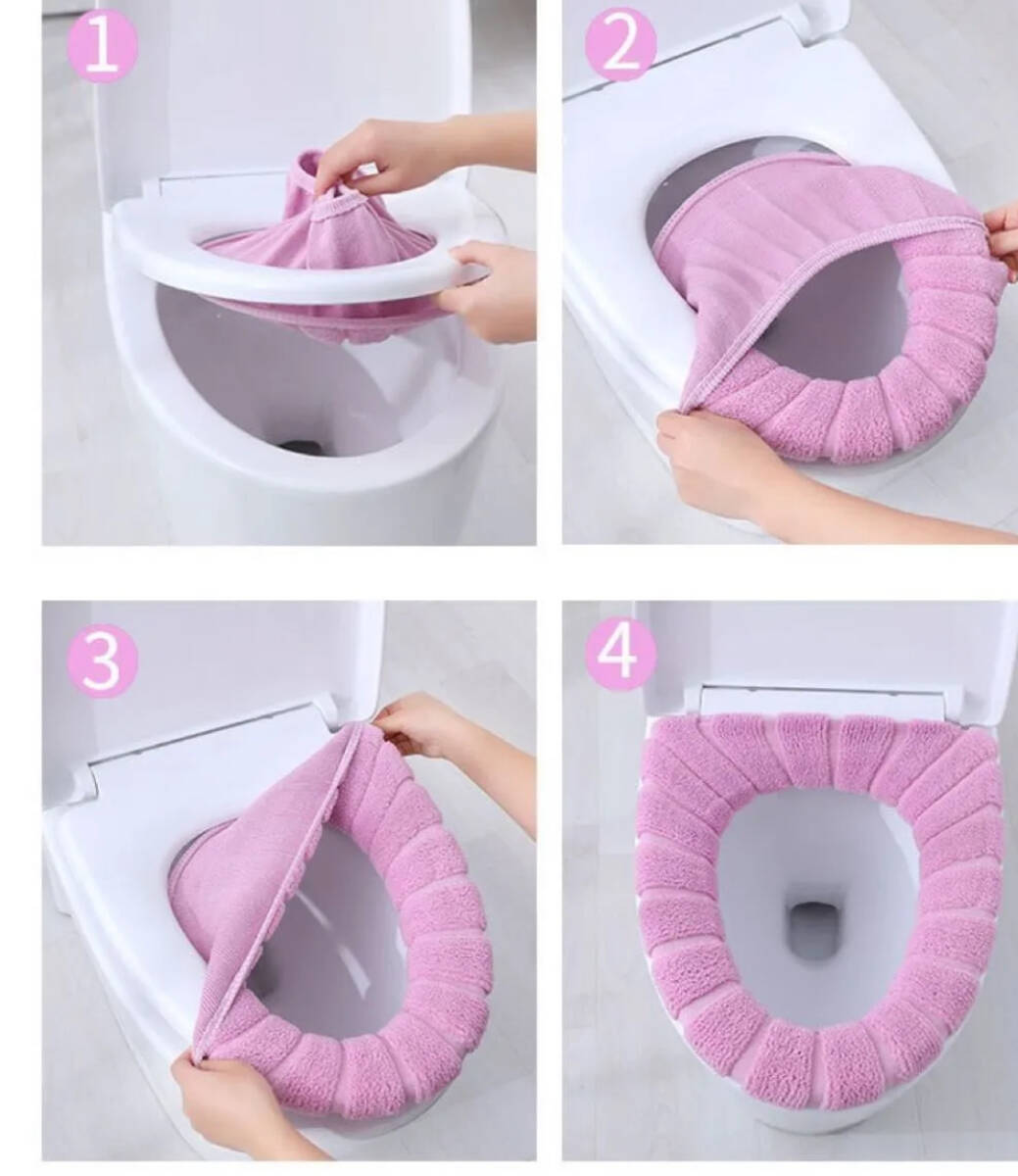 1

2

3

4