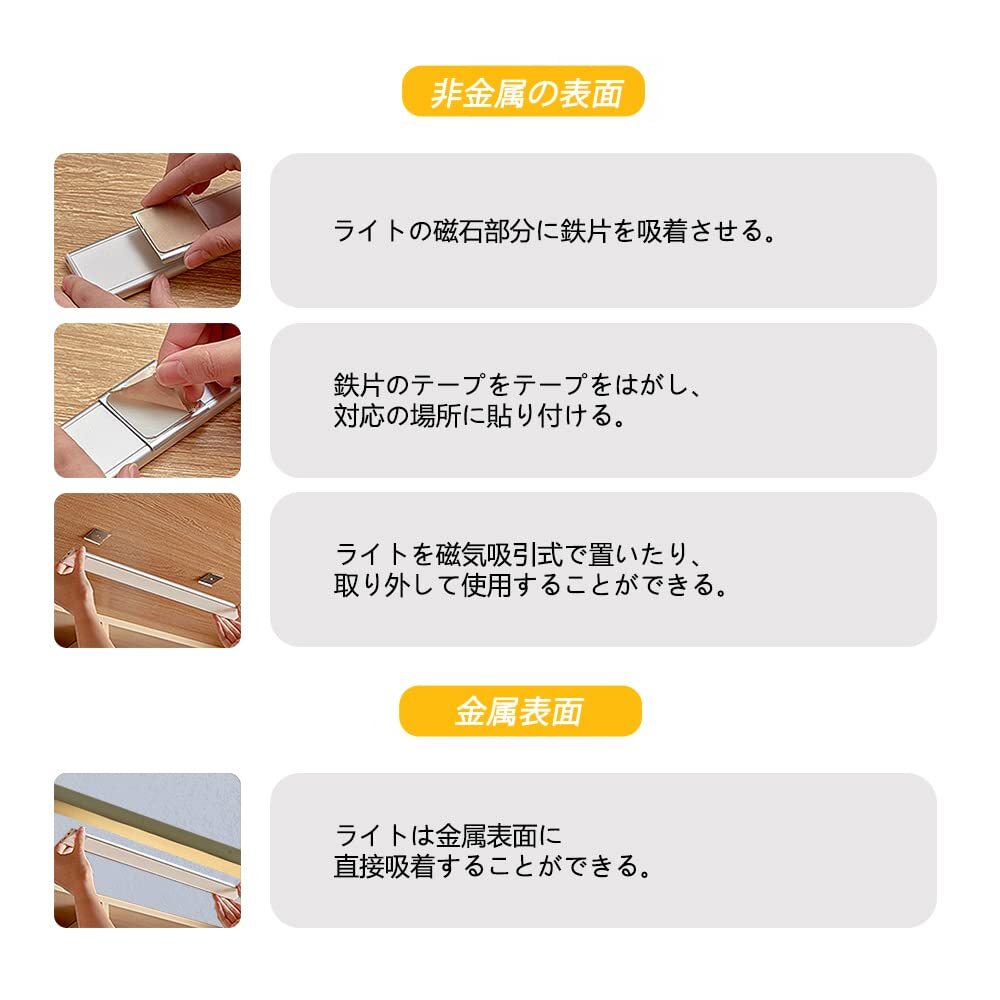 非金属の表面

ライトの磁石部分に鉄片を吸着させる。

鉄片のテープをテープをはがし、対応の場所に貼り付ける。

ライトを磁気吸引式で置いたり、取り外して使用することができる。

金属表面

ライトは金属表面に直接吸着することができる。