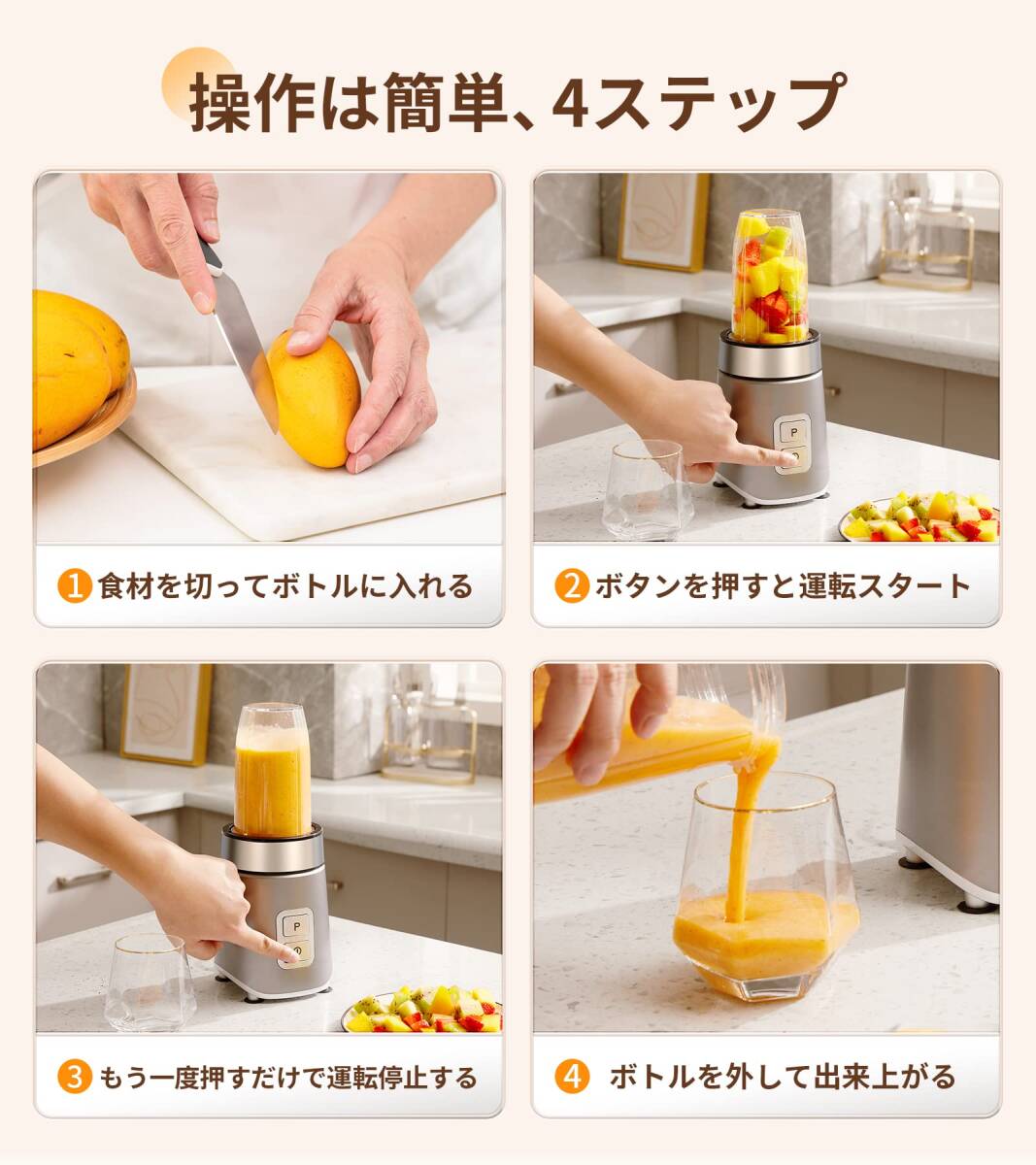 操作は簡単、4ステップ

P

1 食材を切ってボトルに入れる

2 ボタンを押すと運転スタート

P

3 もう一度押すだけで運転停止する

4 ボトルを外して出来上がる