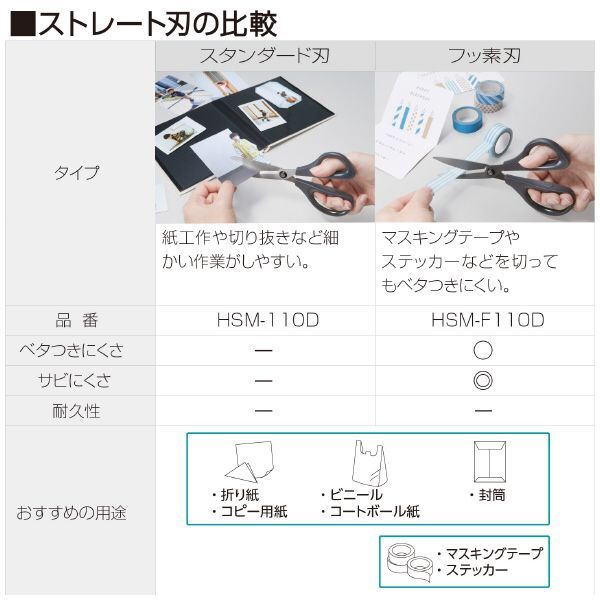 ■ストレート刃の比較

| | スタンダード刃 | フッ素刃 |
|---|---|---|
| タイプ | 紙工作や切り抜きなど細かい作業がしやすい。 | マスキングテープやステッカーなどを切ってもベタつきにくい。 |
| 品 番 | HSM-110D | HSM-F110D |
| ベタつきにくさ | — | ○ |
| サビにくさ | — | ◎ |
| 耐久性 | — | — |
| おすすめの用途 | ・折り紙 ・コピー用紙 ・ビニール ・コートボール紙 ・封筒 | ・マスキングテープ ・ステッカー |