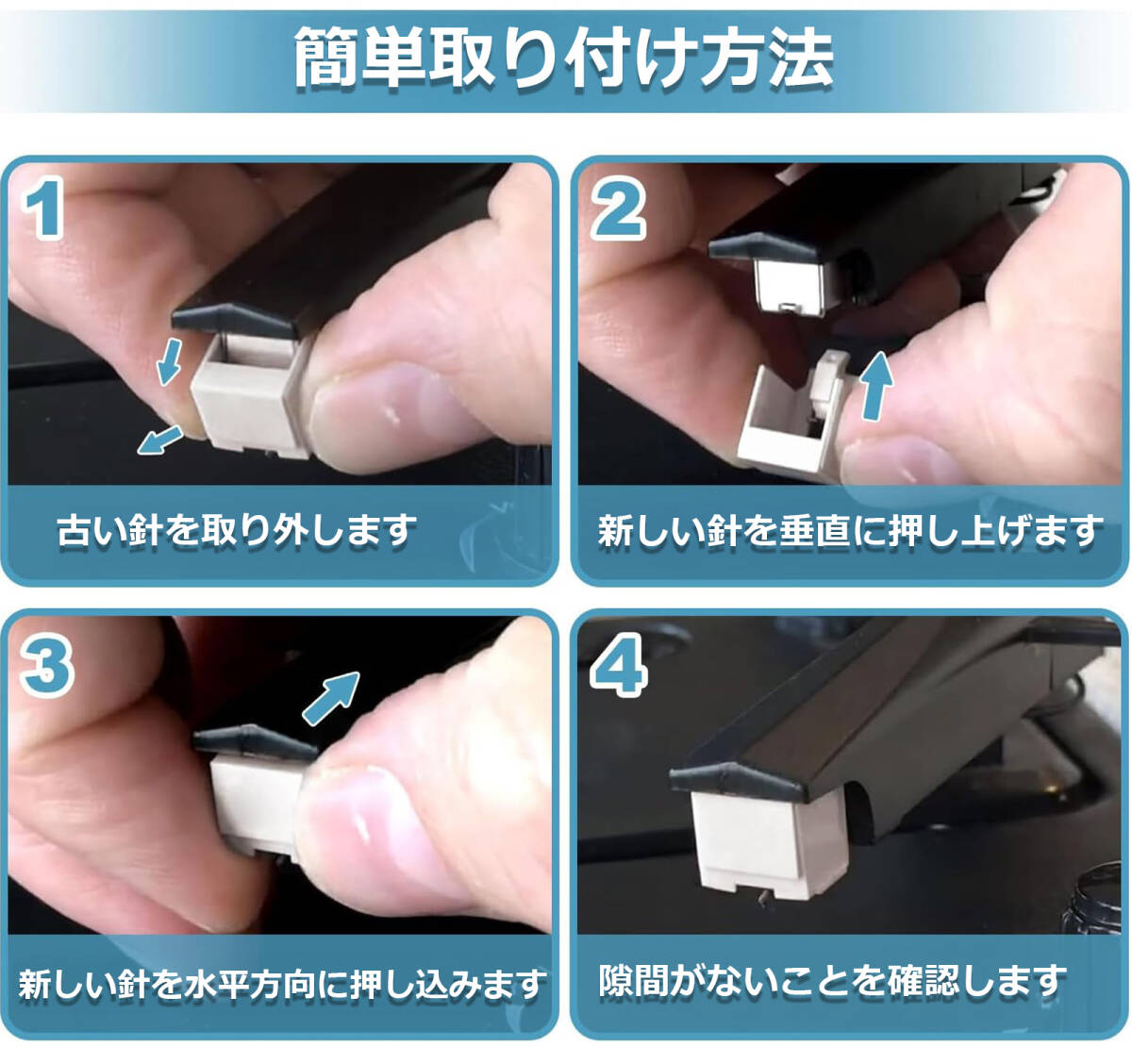 簡単取り付け方法

1

古い針を取り外します

2

新しい針を垂直に押し上げます

3

新しい針を水平方向に押し込みます

4

隙間がないことを確認します