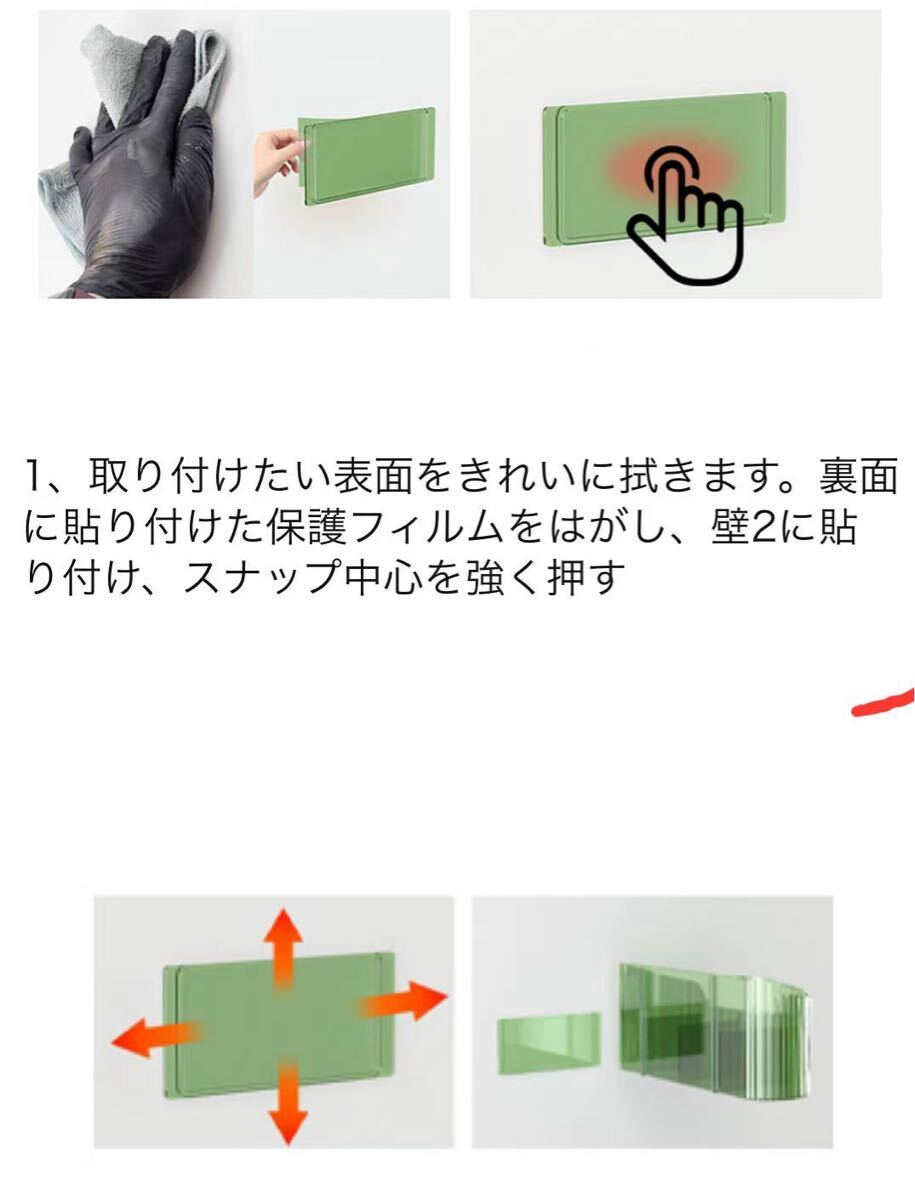 1、取り付けたい表面をきれいに拭きます。裏面に貼り付けた保護フィルムをはがし、壁2に貼り付け、スナップ中心を強く押す