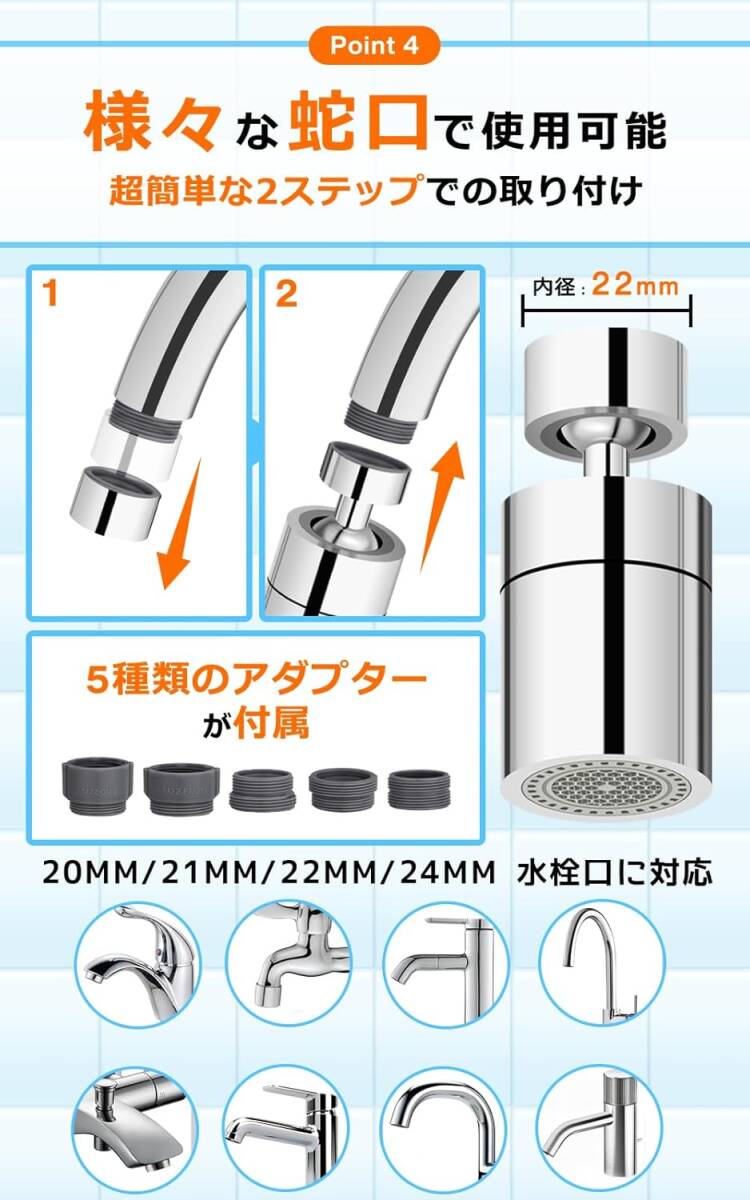 Point 4

様々な蛇口で使用可能

超簡単な2ステップでの取り付け

1

2

内径：22mm

5種類のアダプターが付属

20MM/21MM/22MM/24MM 水栓口に対応