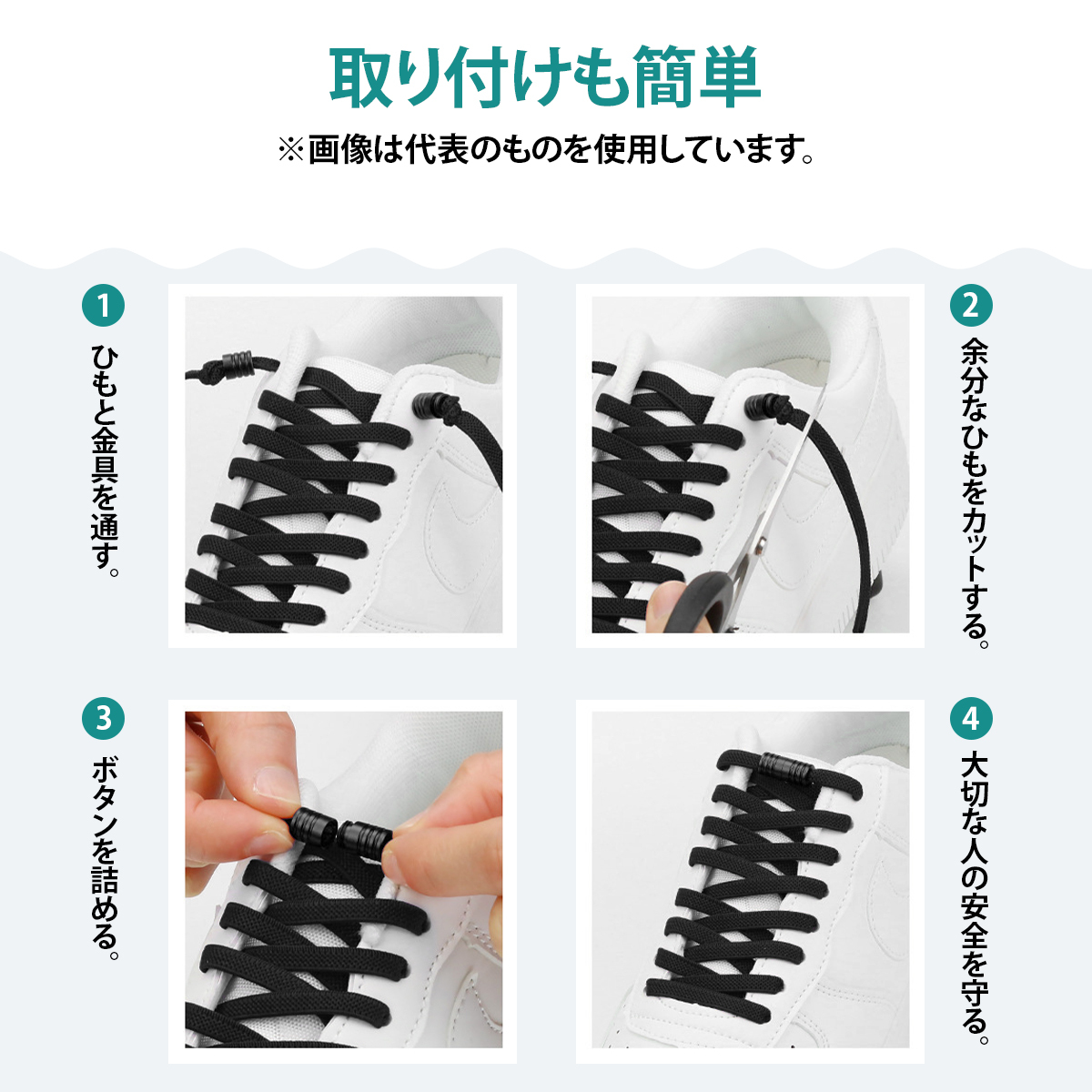 取り付けも簡単
※画像は代表のものを使用しています。

1
ひもと金具を通す。

2
余分なひもをカットする。

3
ボタンを詰める。

4
大切な人の安全を守る。