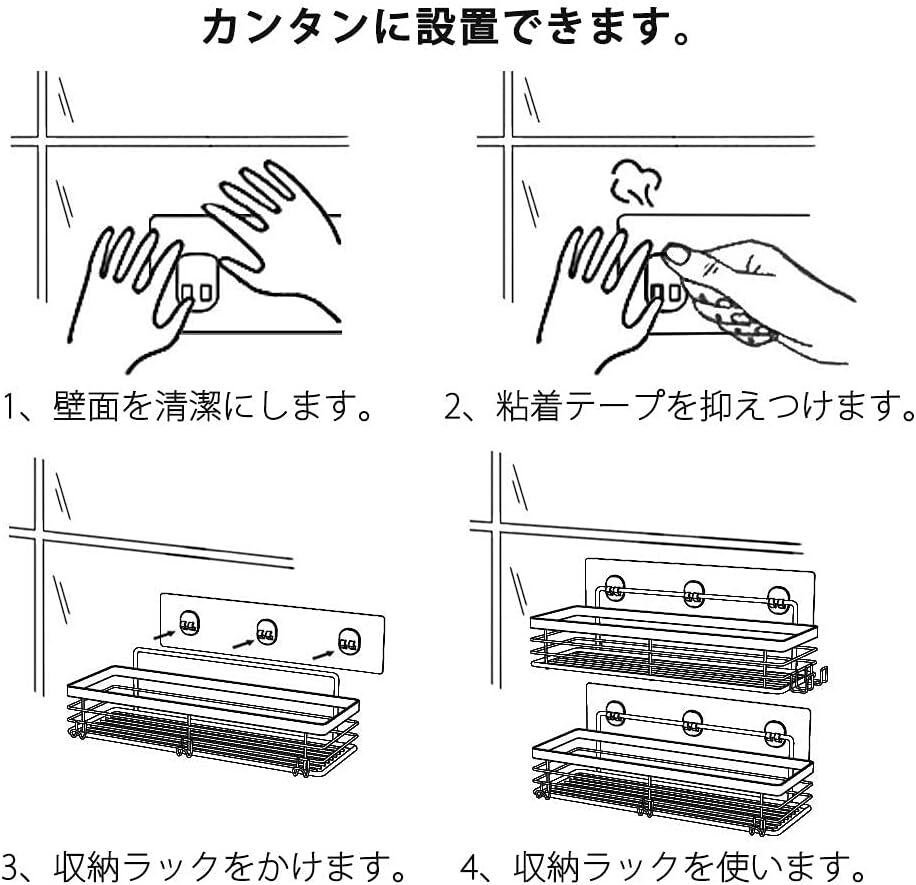 カンタンに設置できます。

1、壁面を清潔にします。

2、粘着テープを抑えつけます。

3、収納ラックをかけます。

4、収納ラックを使います。