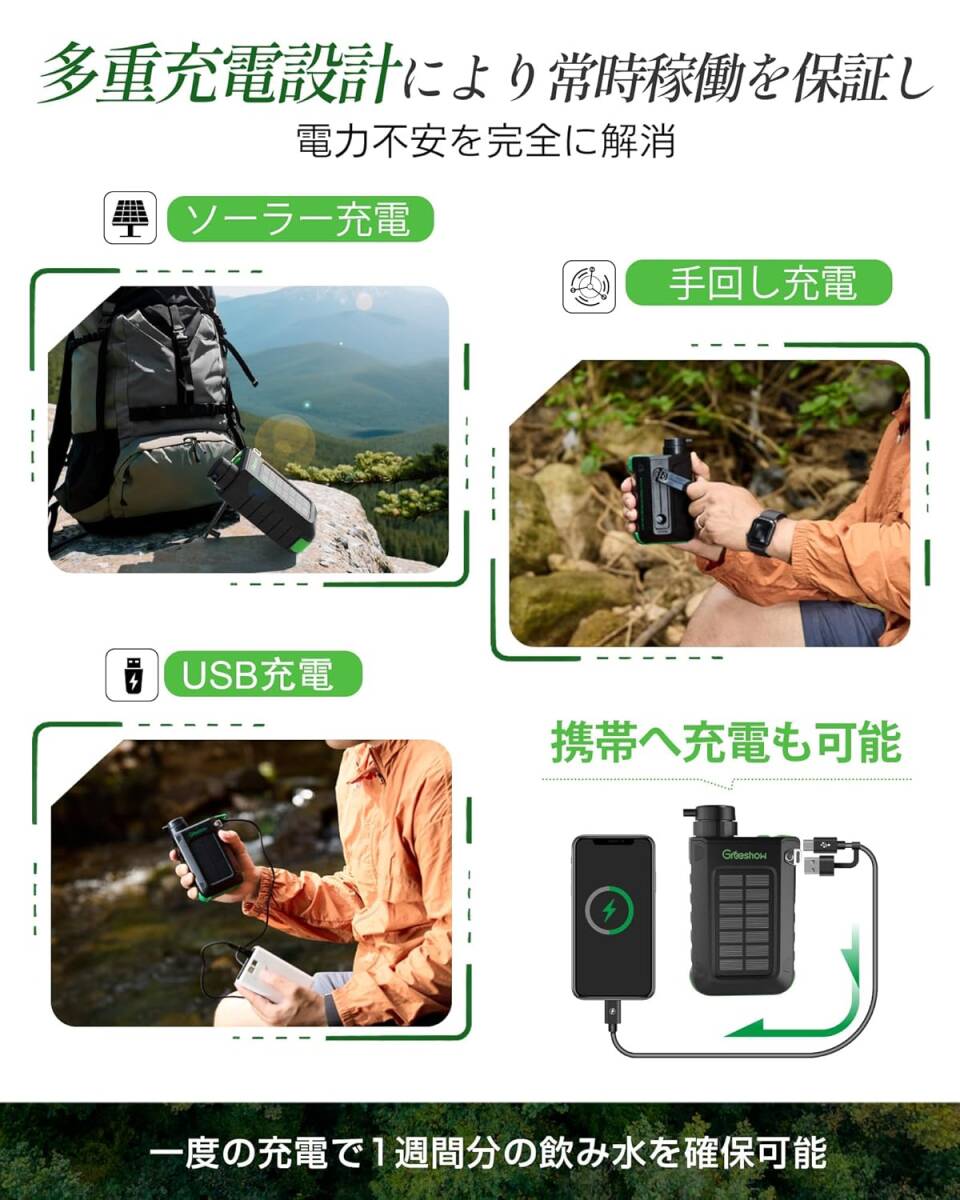 多重充電設計により常時稼働を保証し
電力不安を完全に解消

ソーラー充電

手回し充電

USB充電

携帯へ充電も可能

Greeshow

一度の充電で1週間分の飲み水を確保可能