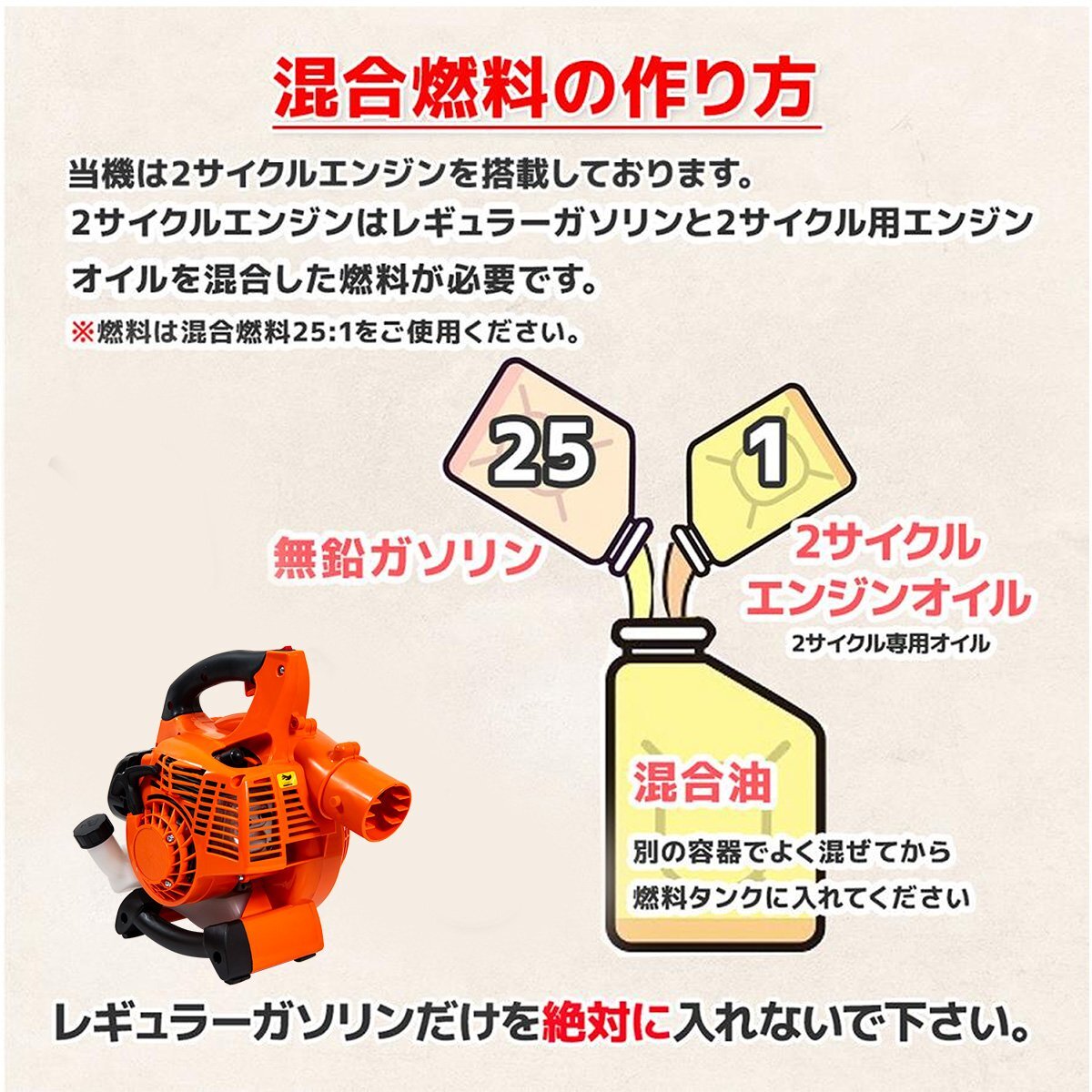 混合燃料の作り方

当機は2サイクルエンジンを搭載しております。
2サイクルエンジンはレギュラーガソリンと2サイクル用エンジンオイルを混合した燃料が必要です。

※燃料は混合燃料25:1をご使用ください。

25

1

無鉛ガソリン

2サイクル
エンジンオイル
2サイクル専用オイル

混合油
別の容器でよく混ぜてから
燃料タンクに入れてください

レギュラーガソリンだけを絶対に入れないで下さい。