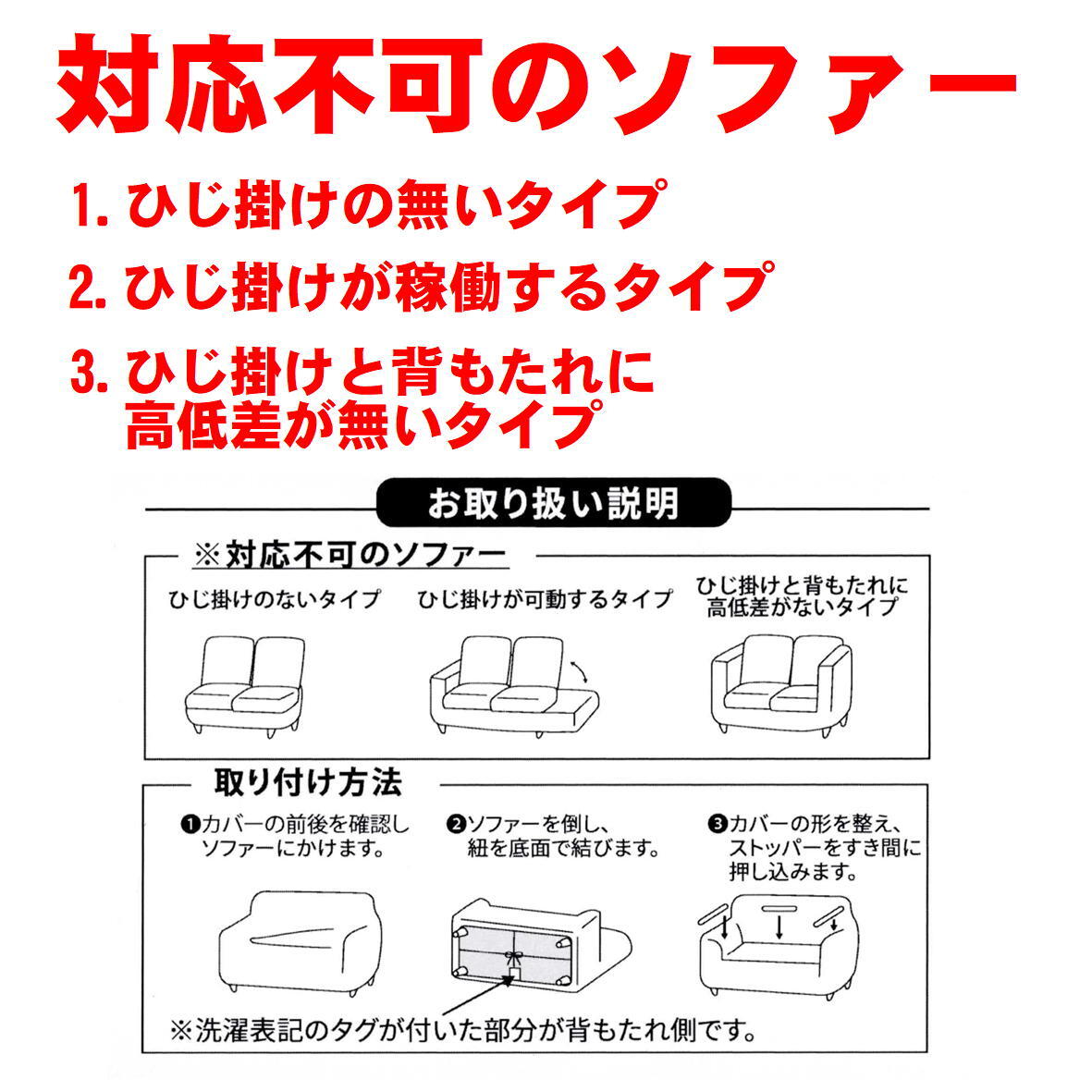 対応不可のソファー

1. ひじ掛けの無いタイプ

2. ひじ掛けが稼働するタイプ

3. ひじ掛けと背もたれに高低差が無いタイプ

お取り扱い説明

※対応不可のソファー

ひじ掛けのないタイプ

ひじ掛けが可動するタイプ

ひじ掛けと背もたれに高低差がないタイプ

取り付け方法

❶カバーの前後を確認しソファーにかけます。

❷ソファーを倒し、紐を底面で結びます。

❸カバーの形を整え、ストッパーをすき間に押し込みます。

※洗濯表記のタグが付いた部分が背もたれ側です。