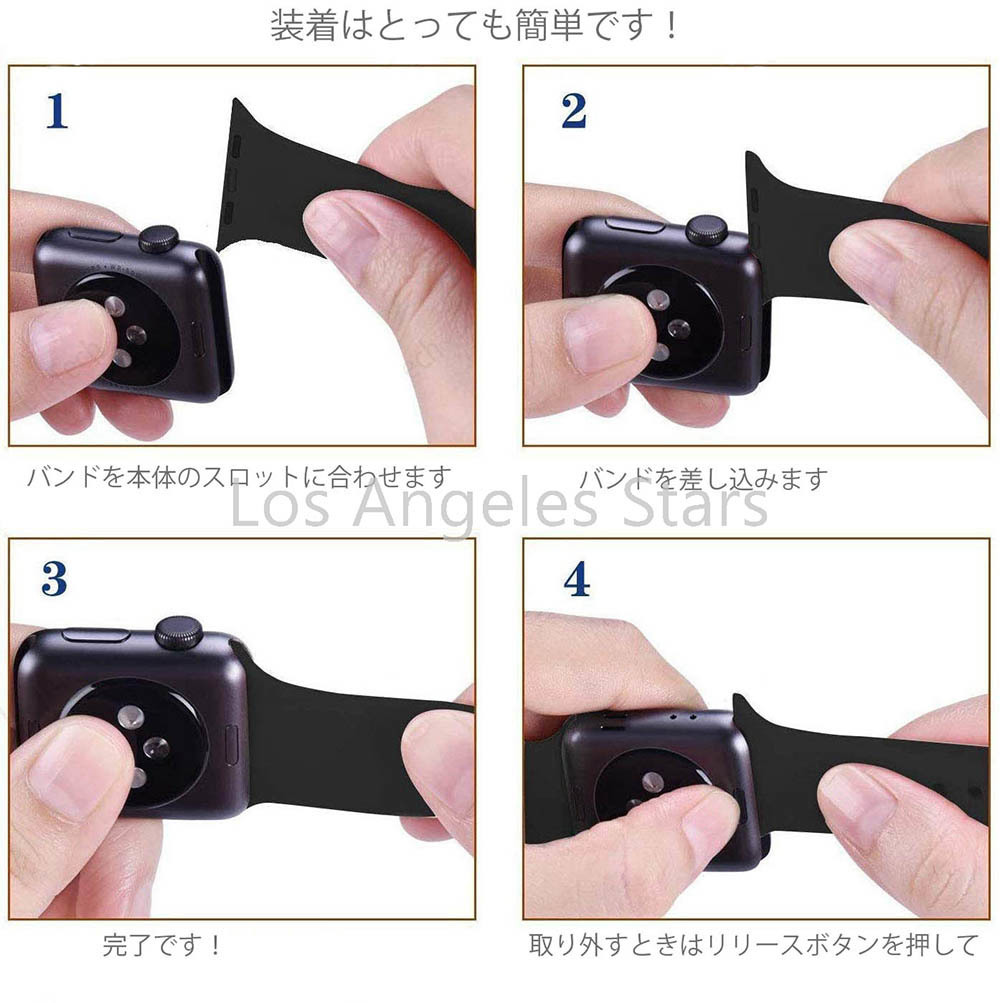 装着はとっても簡単です！

1

バンドを本体のスロットに合わせます

2

バンドを差し込みます

Los Angeles Stars

3

完了です！

4

取り外すときはリリースボタンを押して