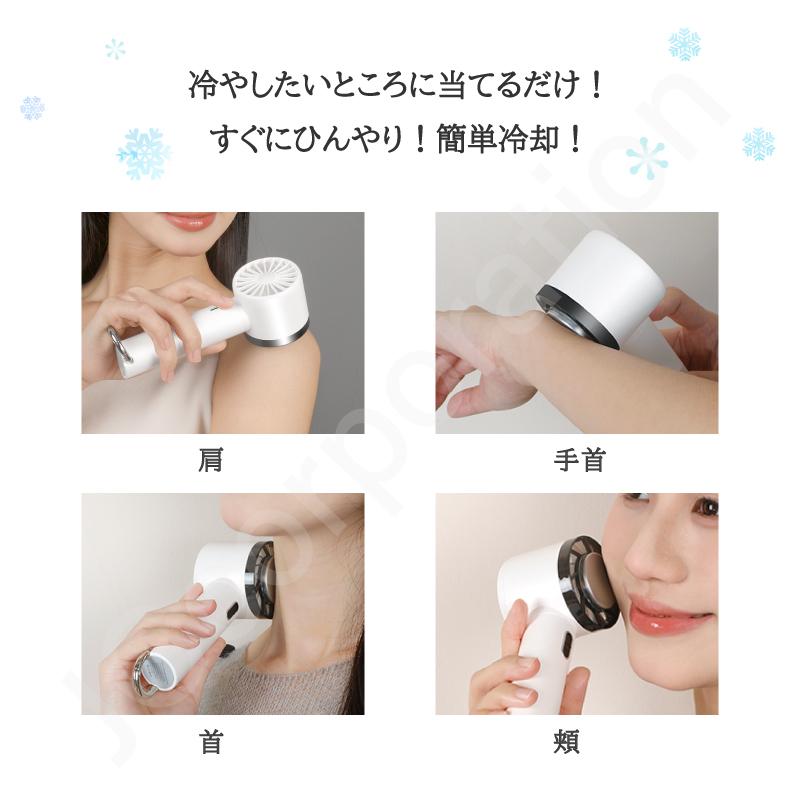 冷やしたいところに当てるだけ！
すぐにひんやり！簡単冷却！

肩

手首

首

頬