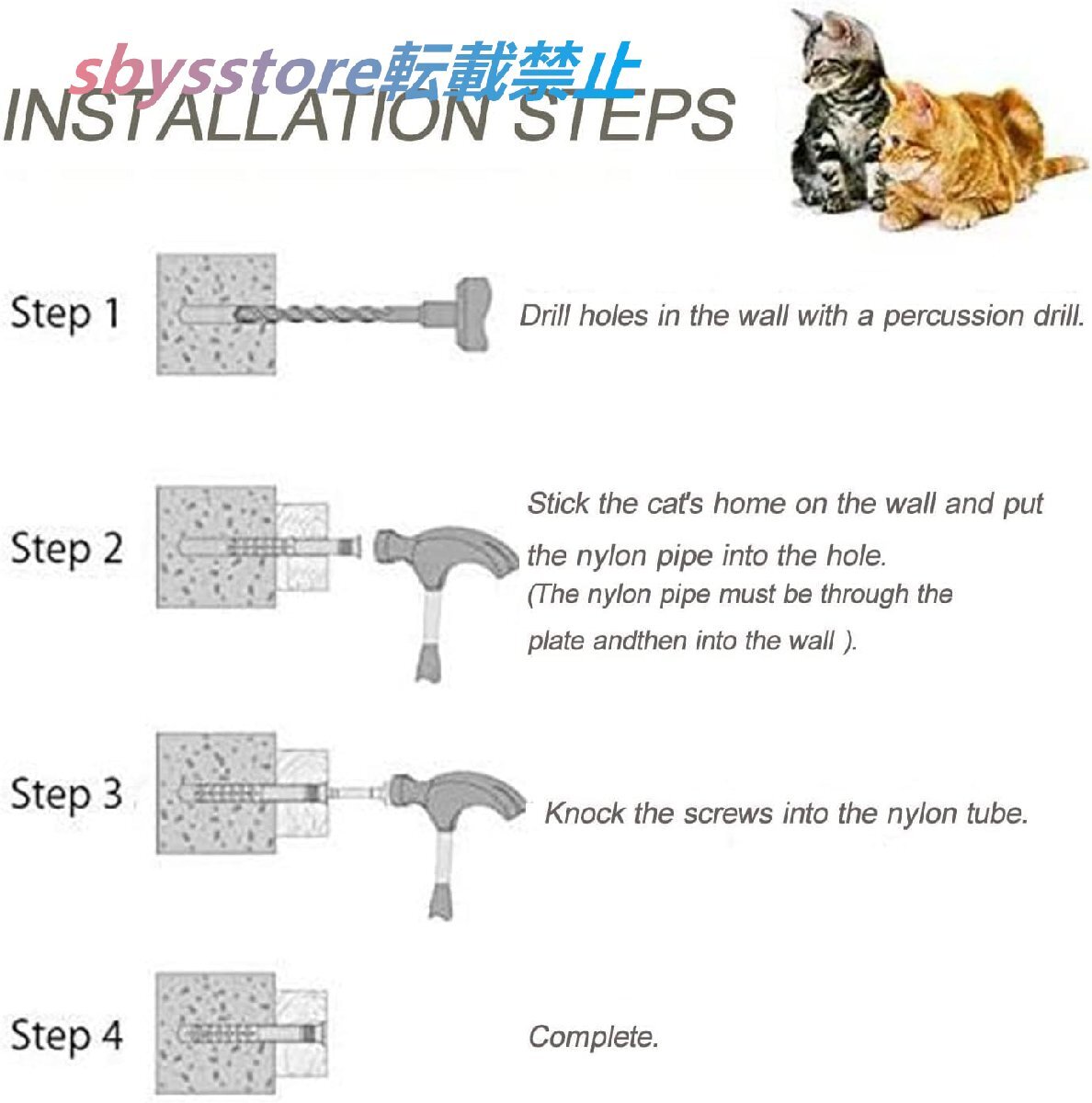 sbysstore転載禁止

INSTALLATION STEPS

Step 1

Drill holes in the wall with a percussion drill.

Step 2

Stick the cat's home on the wall and put the nylon pipe into the hole.
(The nylon pipe must be through the plate andthen into the wall ).

Step 3

Knock the screws into the nylon tube.

Step 4

Complete.