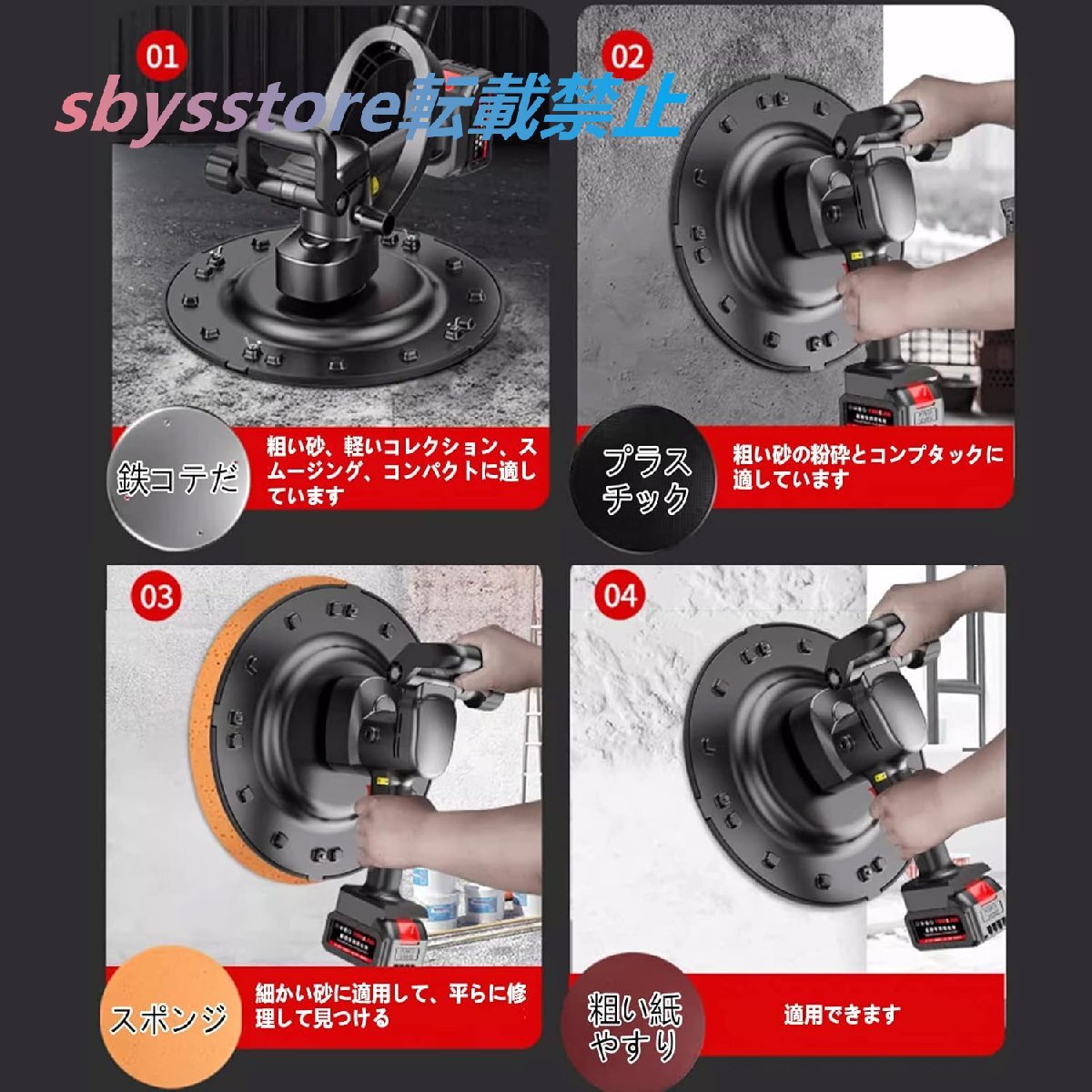 sbysstore転載禁止

01

鉄コテだ

粗い砂、軽いコレクション、スムージング、コンパクトに適しています

02

プラスチック

粗い砂の粉砕とコンプタックに適しています

03

スポンジ

細かい砂に適用して、平らに修理して見つける

04

粗い紙やすり

適用できます