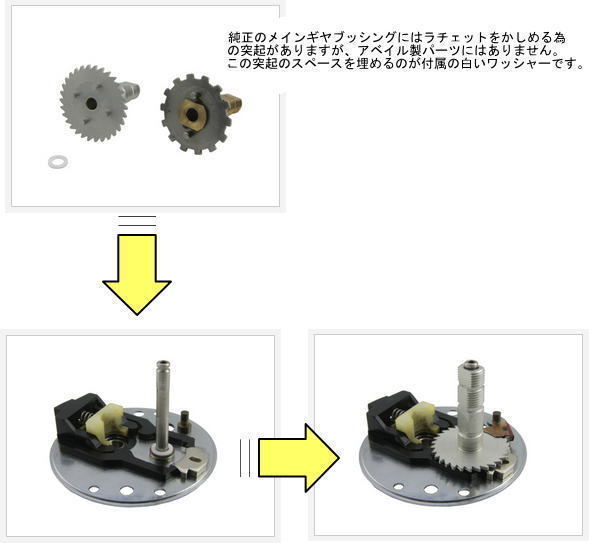 純正のメインギヤブッシングにはラチェットをかしめる為の突起がありますが、アベイル製パーツにはありません。
この突起のスペースを埋めるのが付属の白いワッシャーです。