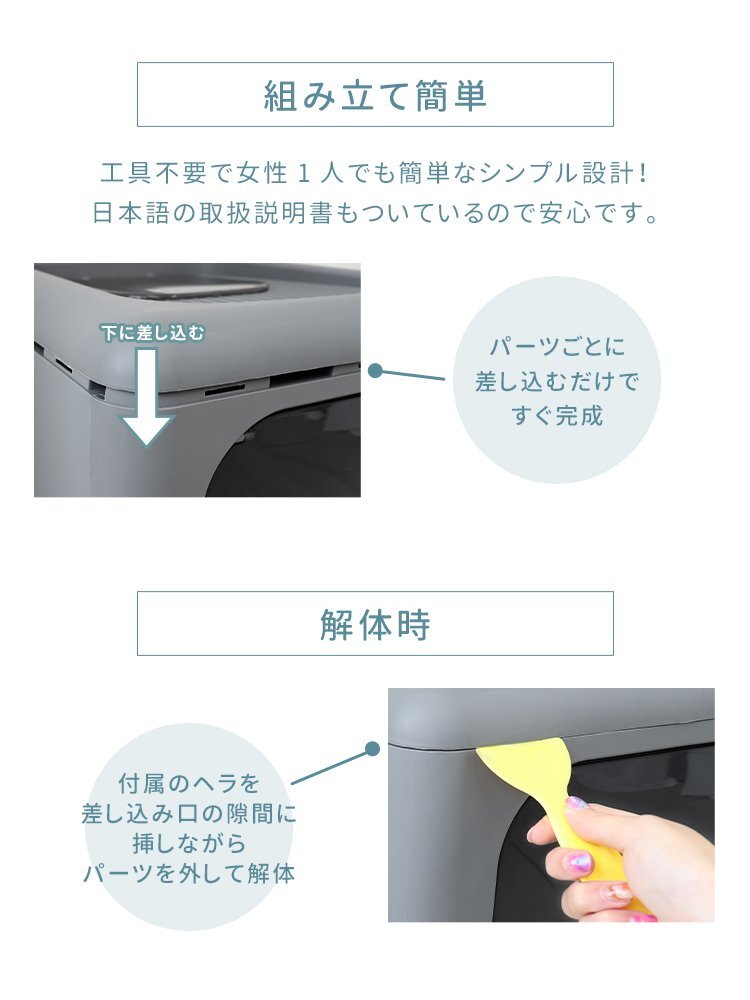 組み立て簡単

工具不要で女性１人でも簡単なシンプル設計！
日本語の取扱説明書もついているので安心です。

下に差し込む

パーツごとに
差し込むだけで
すぐ完成

解体時

付属のヘラを
差し込み口の隙間に
挿しながら
パーツを外して解体