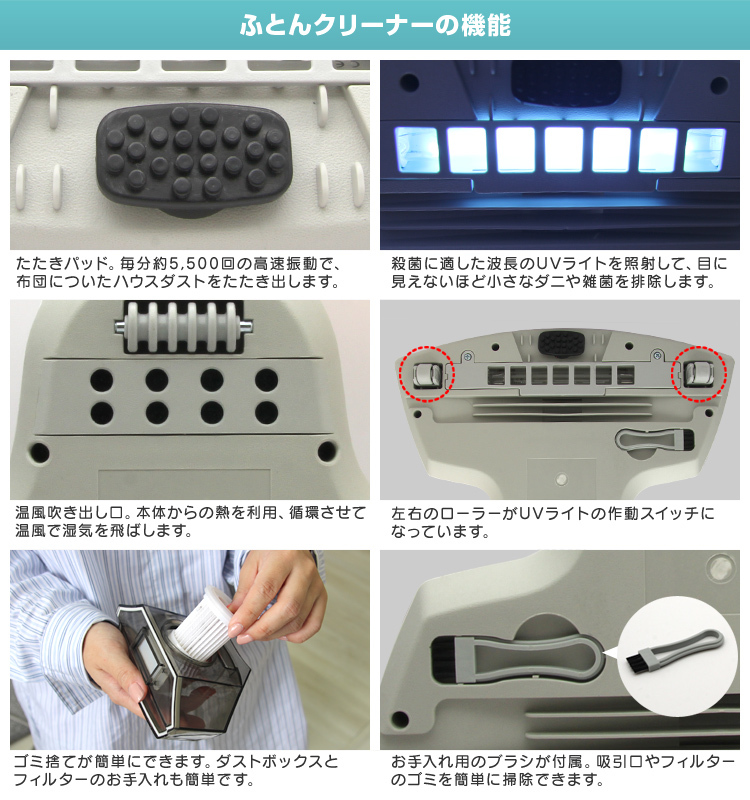 ふとんクリーナーの機能

たたきパッド。毎分約5,500回の高速振動で、布団についたハウスダストをたたき出します。

殺菌に適した波長のUVライトを照射して、目に見えないほど小さなダニや雑菌を排除します。

温風吹き出し口。本体からの熱を利用、循環させて温風で湿気を飛ばします。

左右のローラーがUVライトの作動スイッチになっています。

ゴミ捨てが簡単にできます。ダストボックスとフィルターのお手入れも簡単です。

お手入れ用のブラシが付属。吸引口やフィルターのゴミを簡単に掃除できます。