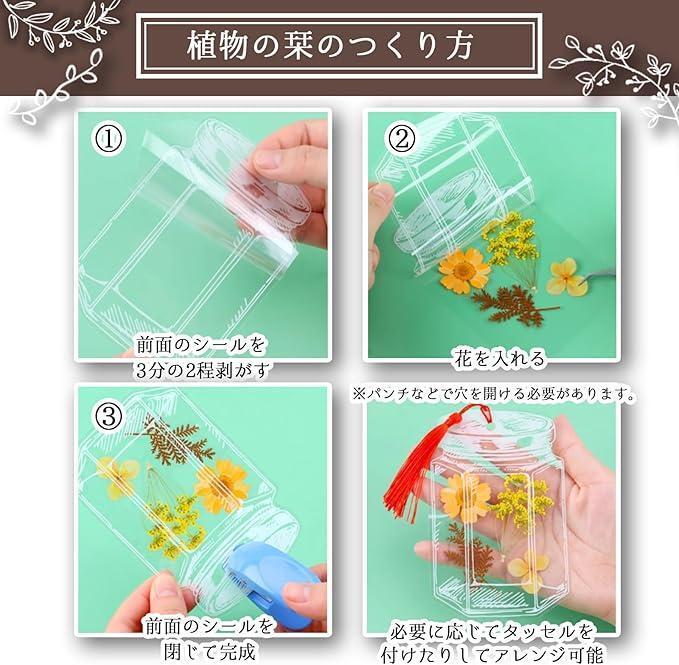 植物の栞のつくり方

①

前面のシールを
3分の2程剥がす

②

花を入れる

③

前面のシールを
閉じて完成

※パンチなどで穴を開ける必要があります。

必要に応じてタッセルを
付けたりしてアレンジ可能