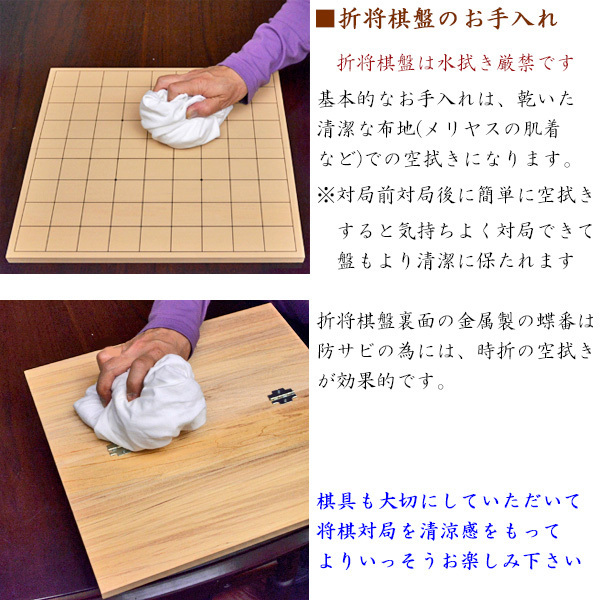 ■折将棋盤のお手入れ

折将棋盤は水拭き厳禁です

基本的なお手入れは、乾いた清潔な布地(メリヤスの肌着など)での空拭きになります。

※対局前対局後に簡単に空拭きすると気持ちよく対局できて盤もより清潔に保たれます

折将棋盤裏面の金属製の蝶番は防サビの為には、時折の空拭きが効果的です。

棋具も大切にしていただいて将棋対局を清涼感をもってよりいっそうお楽しみ下さい