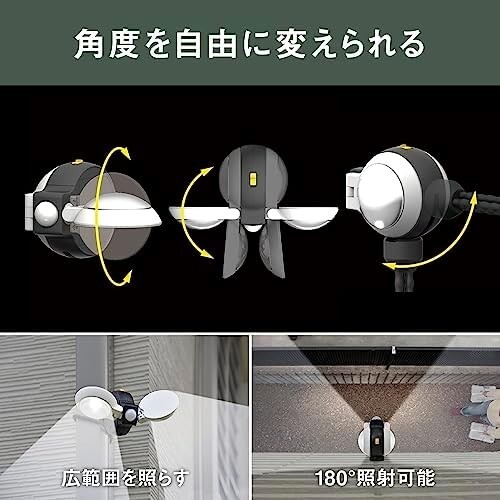 角度を自由に変えられる

広範囲を照らす

180°照射可能