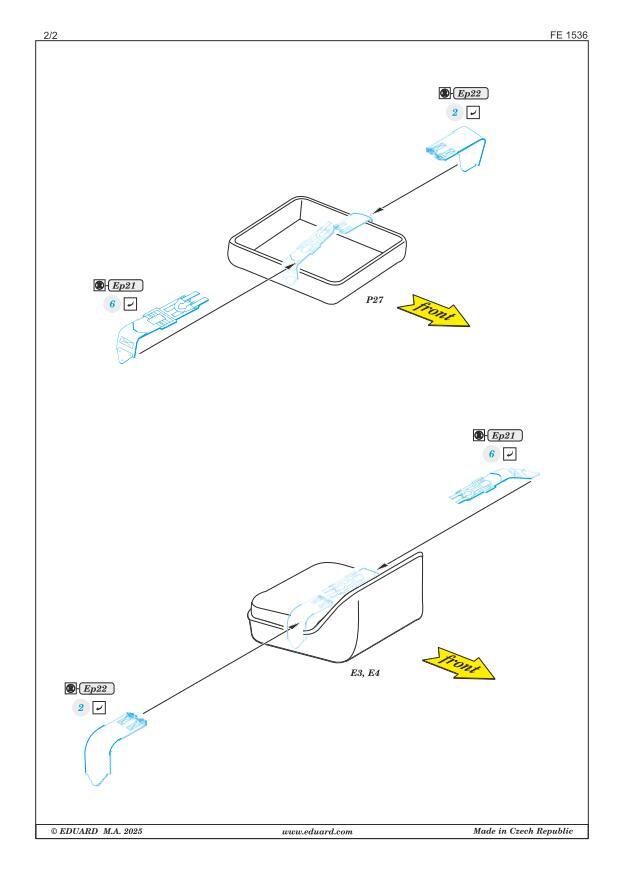 2/2

FE 1536

Ep22
2

Ep21
6

P27

front

Ep21
6

E3, E4

front

Ep22
2

© EDUARD M.A. 2025

www.eduard.com

Made in Czech Republic