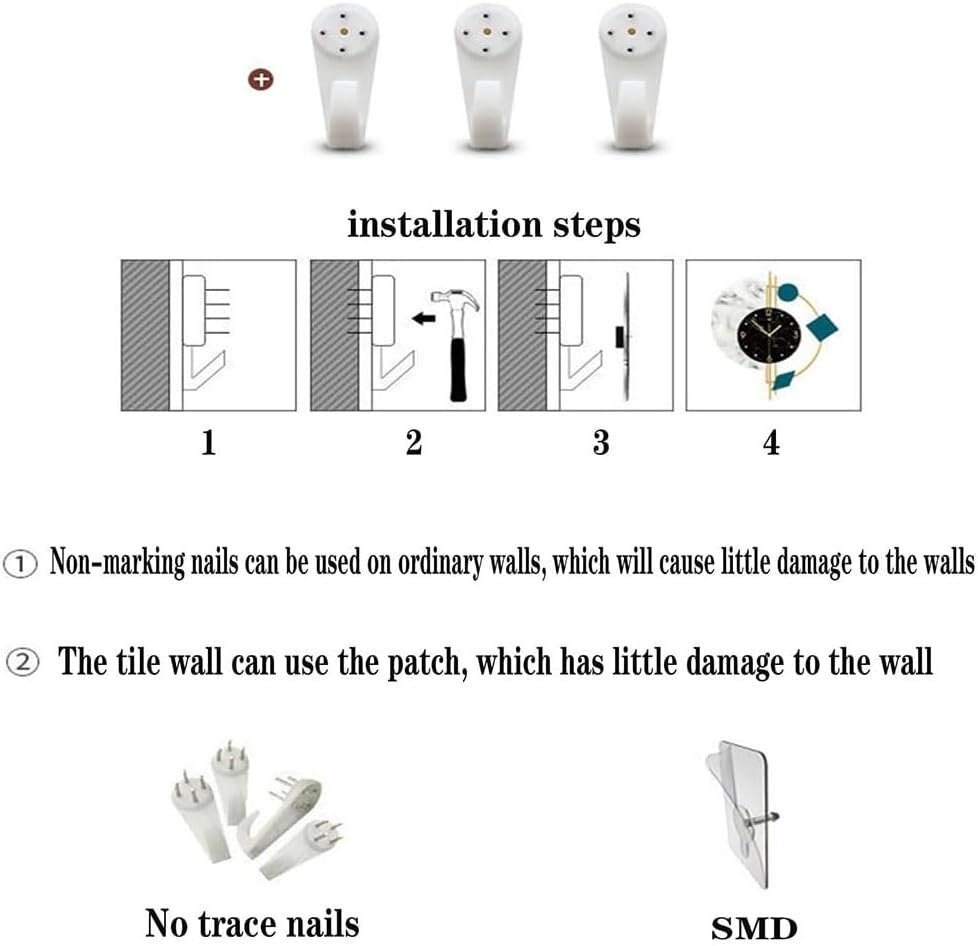 installation steps

1 2 3 4

① Non-marking nails can be used on ordinary walls, which will cause little damage to the walls

② The tile wall can use the patch, which has little damage to the wall

No trace nails

SMD