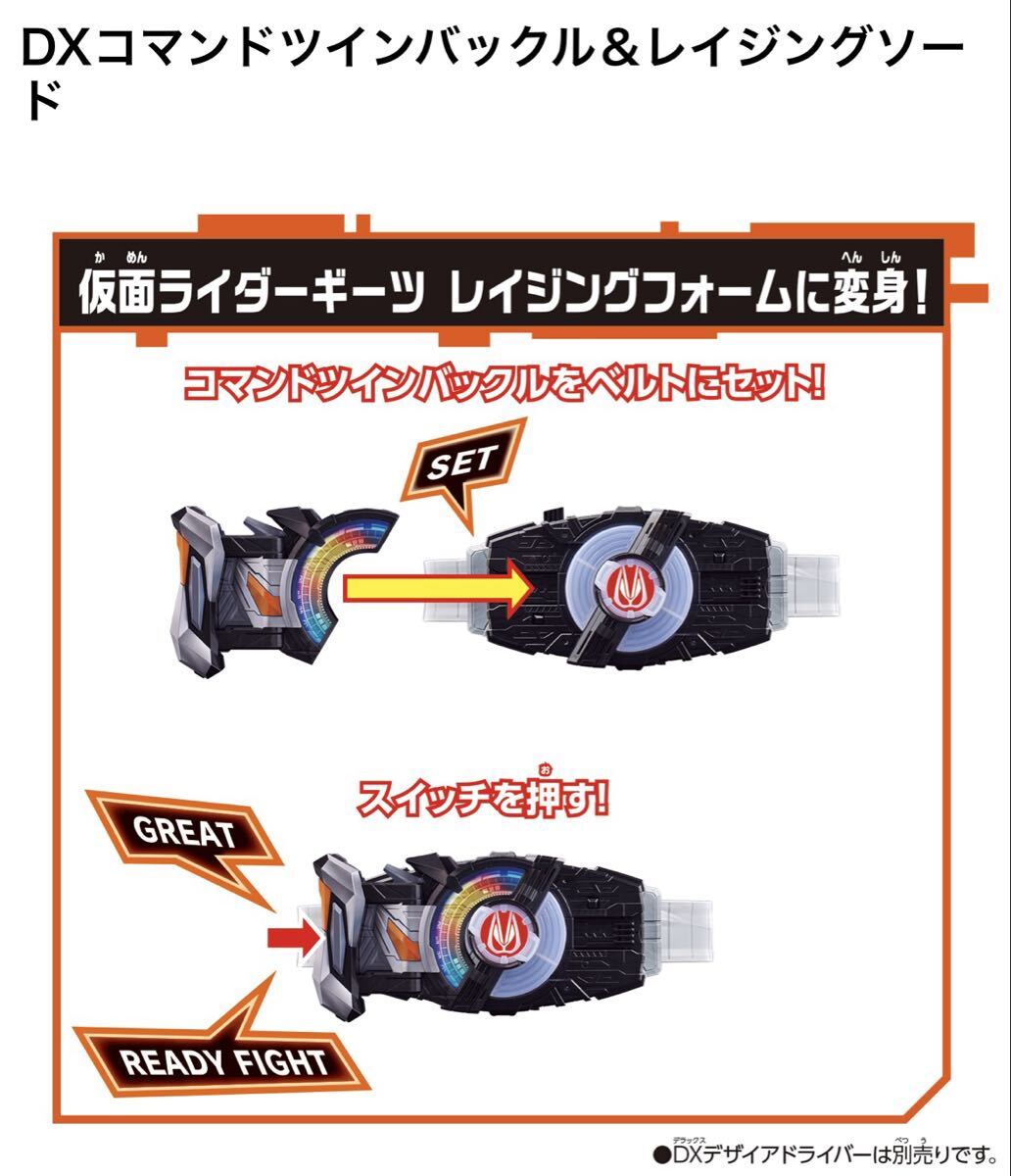 DXコマンドツインバックル＆レイジングソード

仮面ライダーギーツ レイジングフォームに変身！

コマンドツインバックルをベルトにセット！

SET

スイッチを押す！

GREAT

READY FIGHT

●DXデザイアドライバーは別売りです。