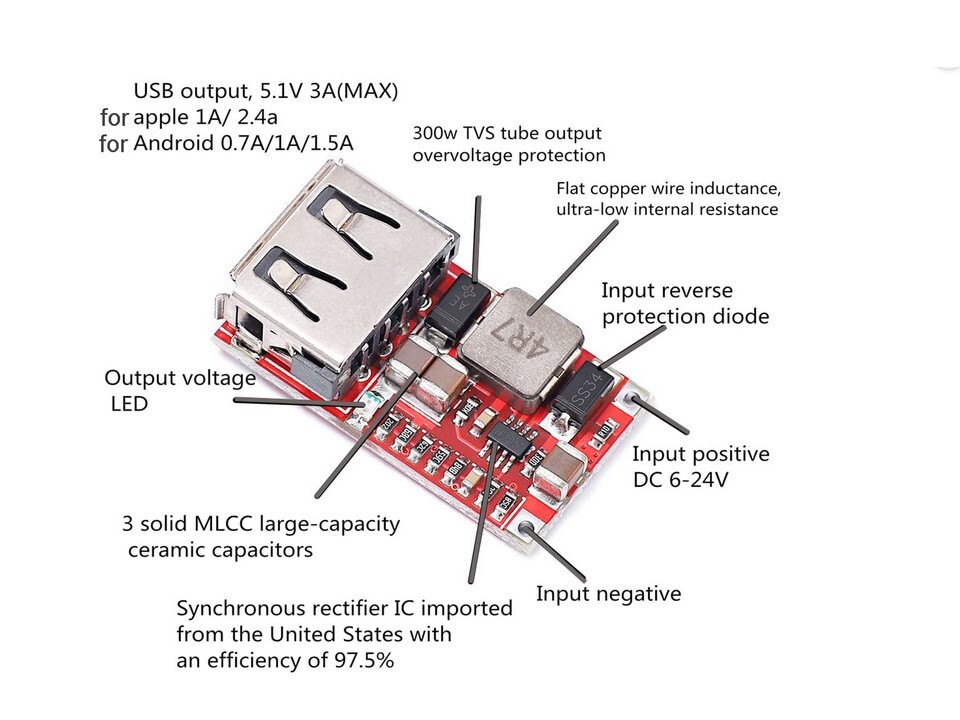 USB output, 5.1V 3A(MAX)
for apple 1A/ 2.4a
for Android 0.7A/1A/1.5A

300w TVS tube output overvoltage protection

Flat copper wire inductance, ultra-low internal resistance

Input reverse protection diode

4R7

SS34

Output voltage LED

Input positive DC 6-24V

3 solid MLCC large-capacity ceramic capacitors

Input negative

Synchronous rectifier IC imported from the United States with an efficiency of 97.5%