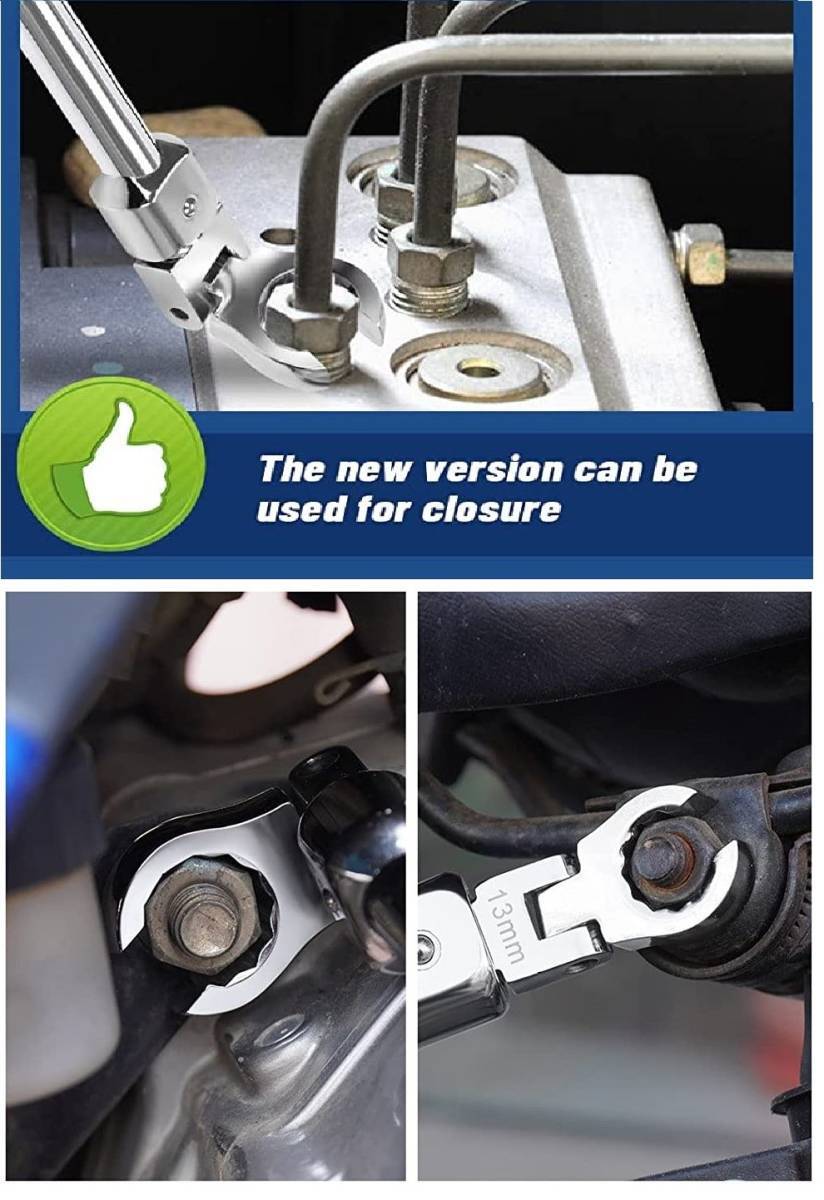 The new version can be used for closure

13mm