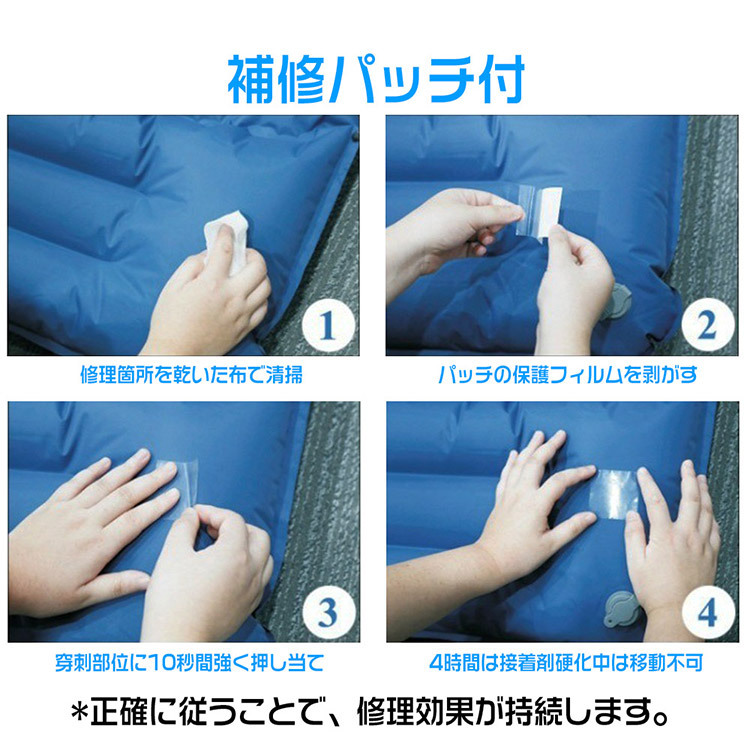 補修パッチ付

1

修理箇所を乾いた布で清掃

2

パッチの保護フィルムを剥がす

3

穿刺部位に10秒間強く押し当て

4

4時間は接着剤硬化中は移動不可

*正確に従うことで、修理効果が持続します。