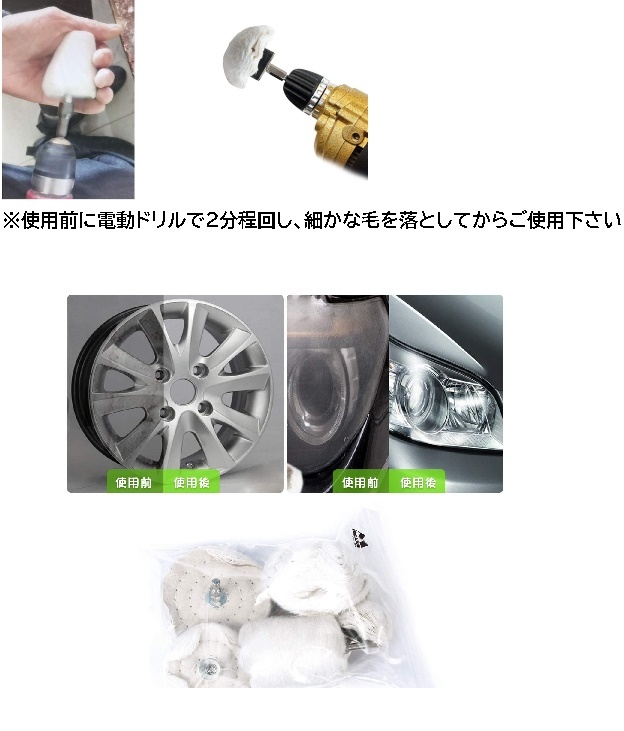 ※使用前に電動ドリルで2分程回し、細かな毛を落としてからご使用下さい

使用前 使用後

使用前 使用後