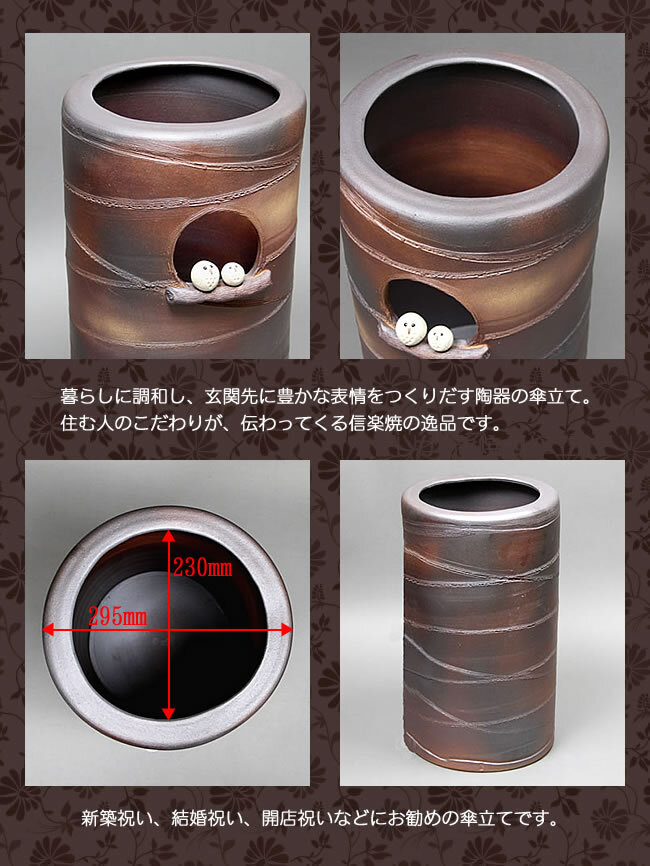 暮らしに調和し、玄関先に豊かな表情をつくりだす陶器の傘立て。
住む人のこだわりが、伝わってくる信楽焼の逸品です。

230mm

295mm

新築祝い、結婚祝い、開店祝いなどにお勧めの傘立てです。