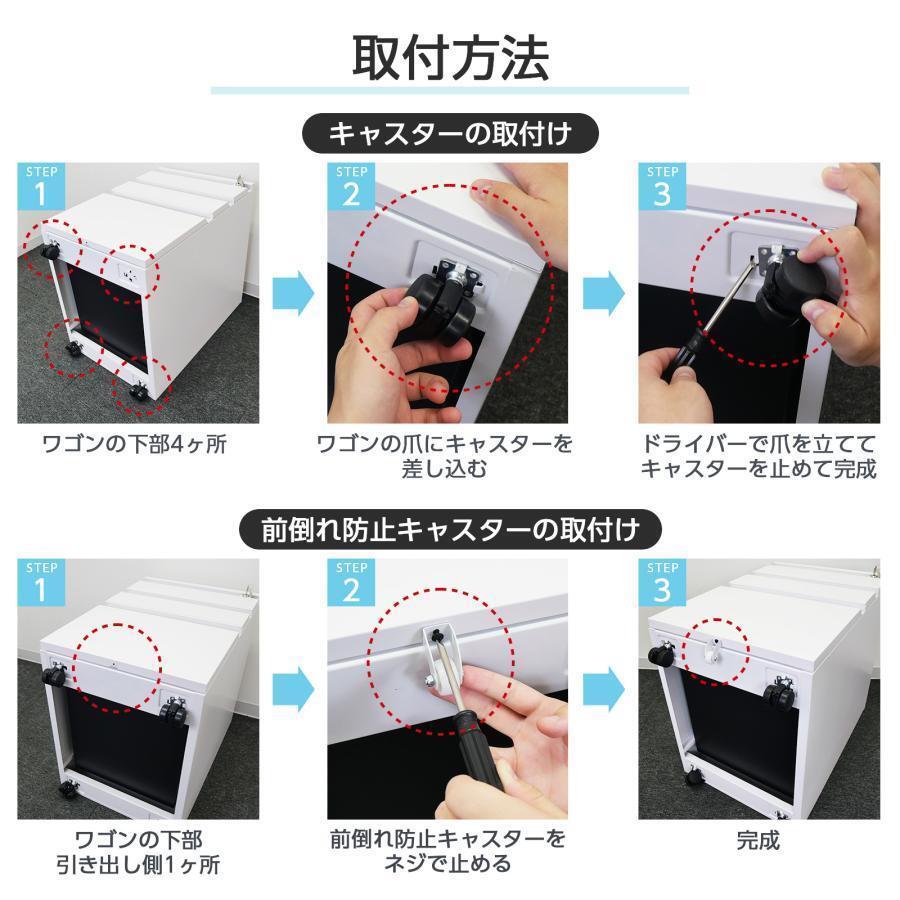 取付方法

キャスターの取付け

STEP 1
ワゴンの下部4ヶ所

STEP 2
ワゴンの爪にキャスターを差し込む

STEP 3
ドライバーで爪を立ててキャスターを止めて完成

前倒れ防止キャスターの取付け

STEP 1
ワゴンの下部
引き出し側1ヶ所

STEP 2
前倒れ防止キャスターをネジで止める

STEP 3
完成